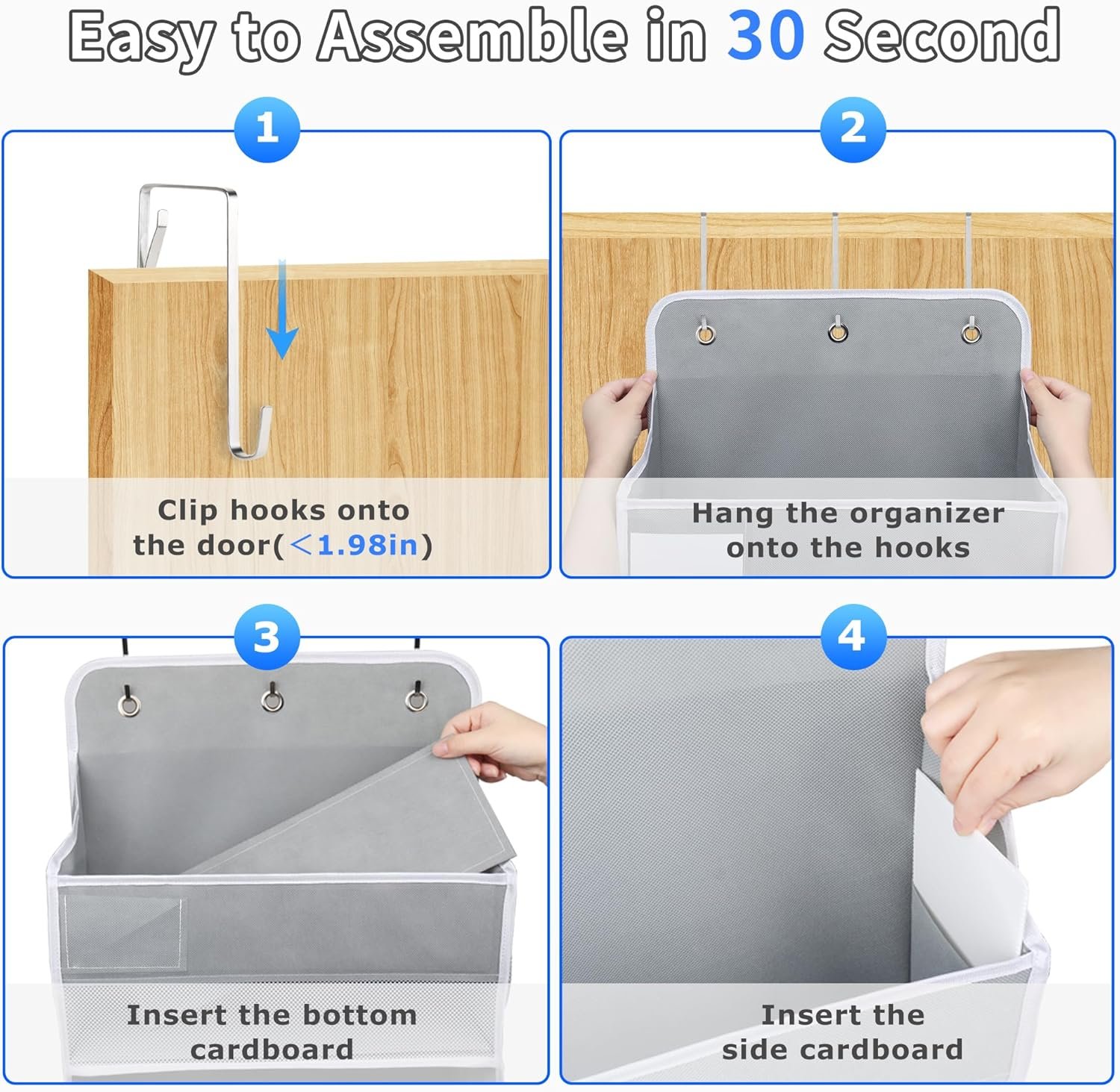 Easy to Assemble in 30 Second

1

Clip hooks onto the door(<1.98in)

2

Hang the organizer onto the hooks

3

Insert the bottom cardboard

4

Insert the side cardboard