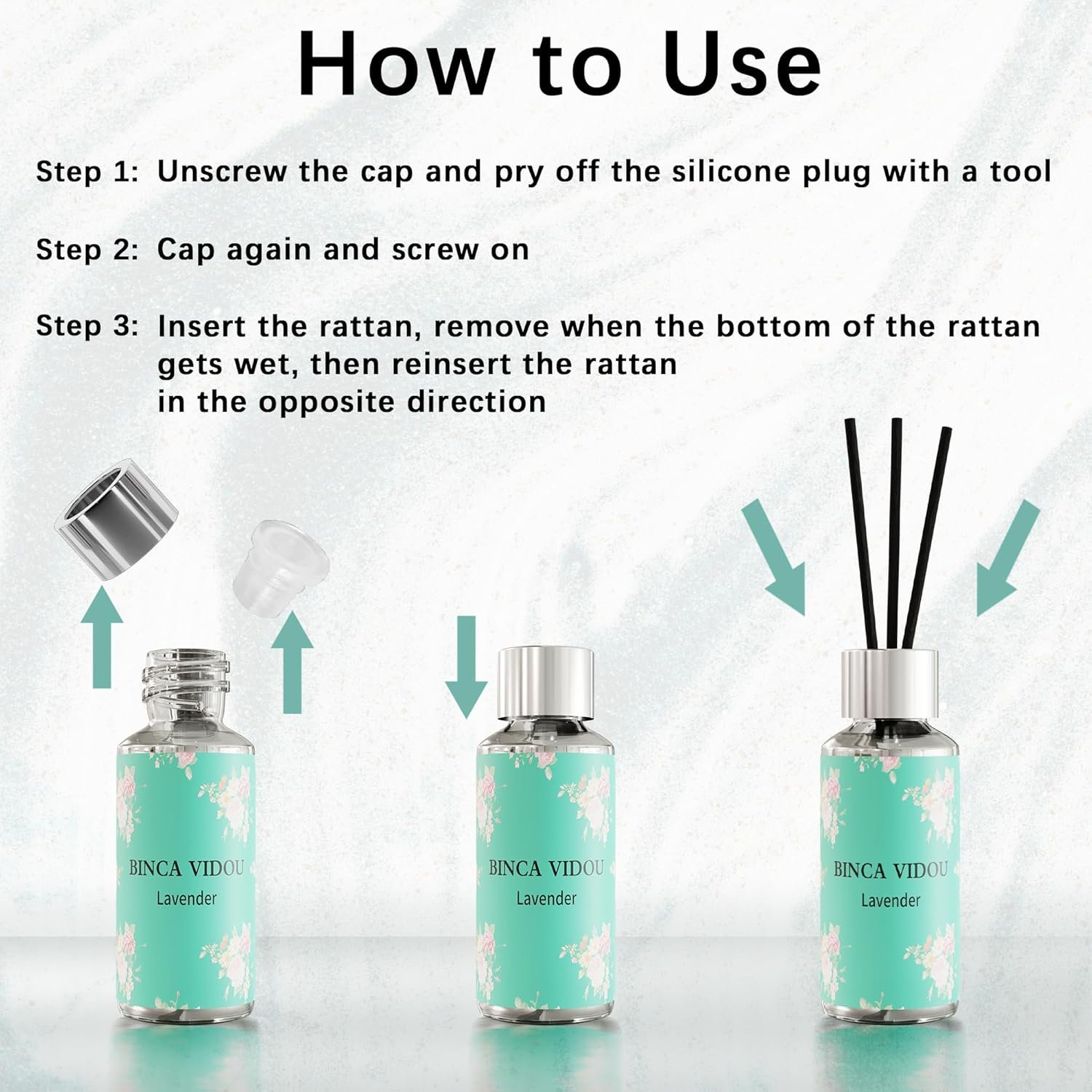 How to Use

Step 1: Unscrew the cap and pry off the silicone plug with a tool

Step 2: Cap again and screw on

Step 3: Insert the rattan, remove when the bottom of the rattan gets wet, then reinsert the rattan in the opposite direction

BINCA VIDOU
Lavender

BINCA VIDOU
Lavender

BINCA VIDOU
Lavender