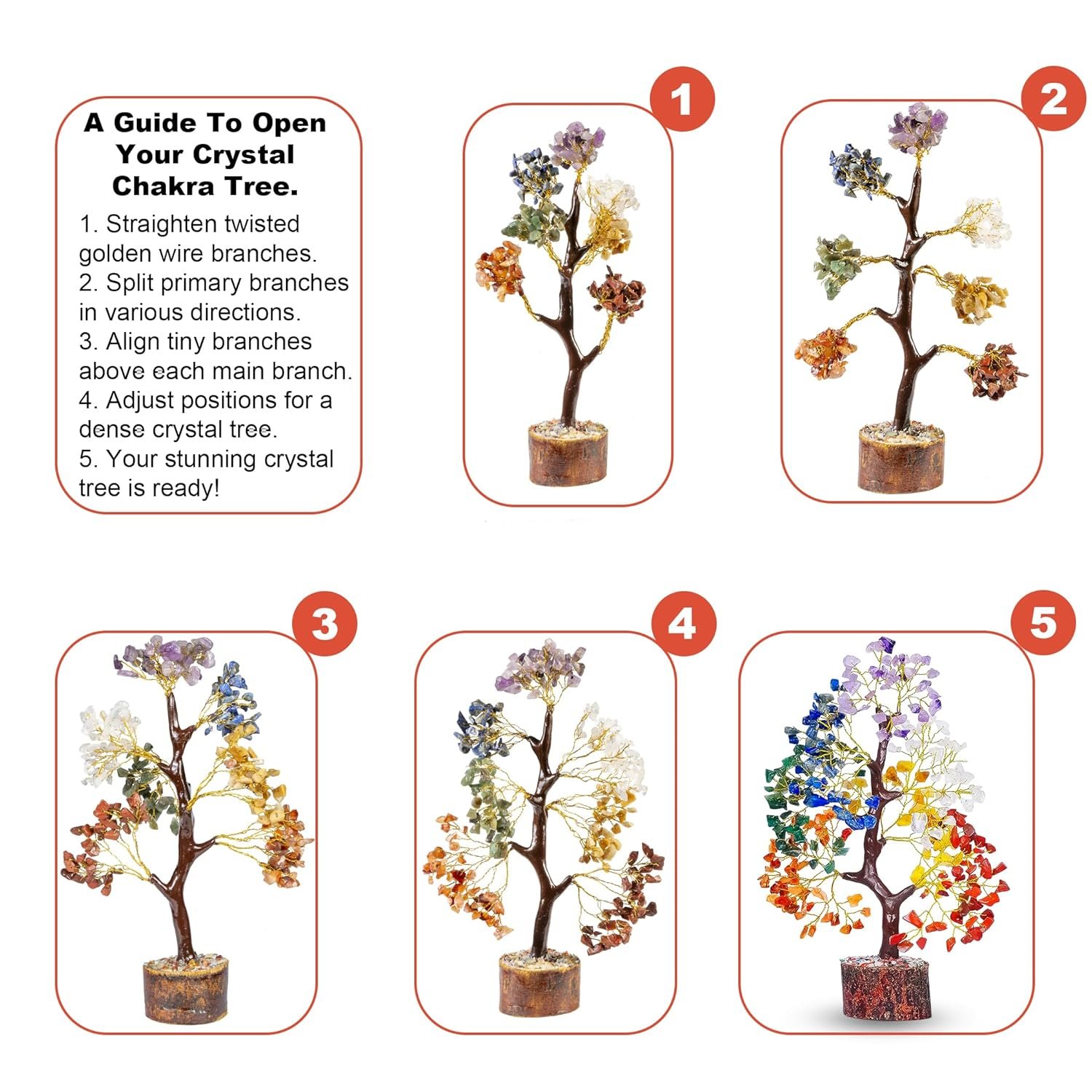 A Guide To Open Your Crystal Chakra Tree.

1. Straighten twisted golden wire branches.
2. Split primary branches in various directions.
3. Align tiny branches above each main branch.
4. Adjust positions for a dense crystal tree.
5. Your stunning crystal tree is ready!

1

2

3

4

5