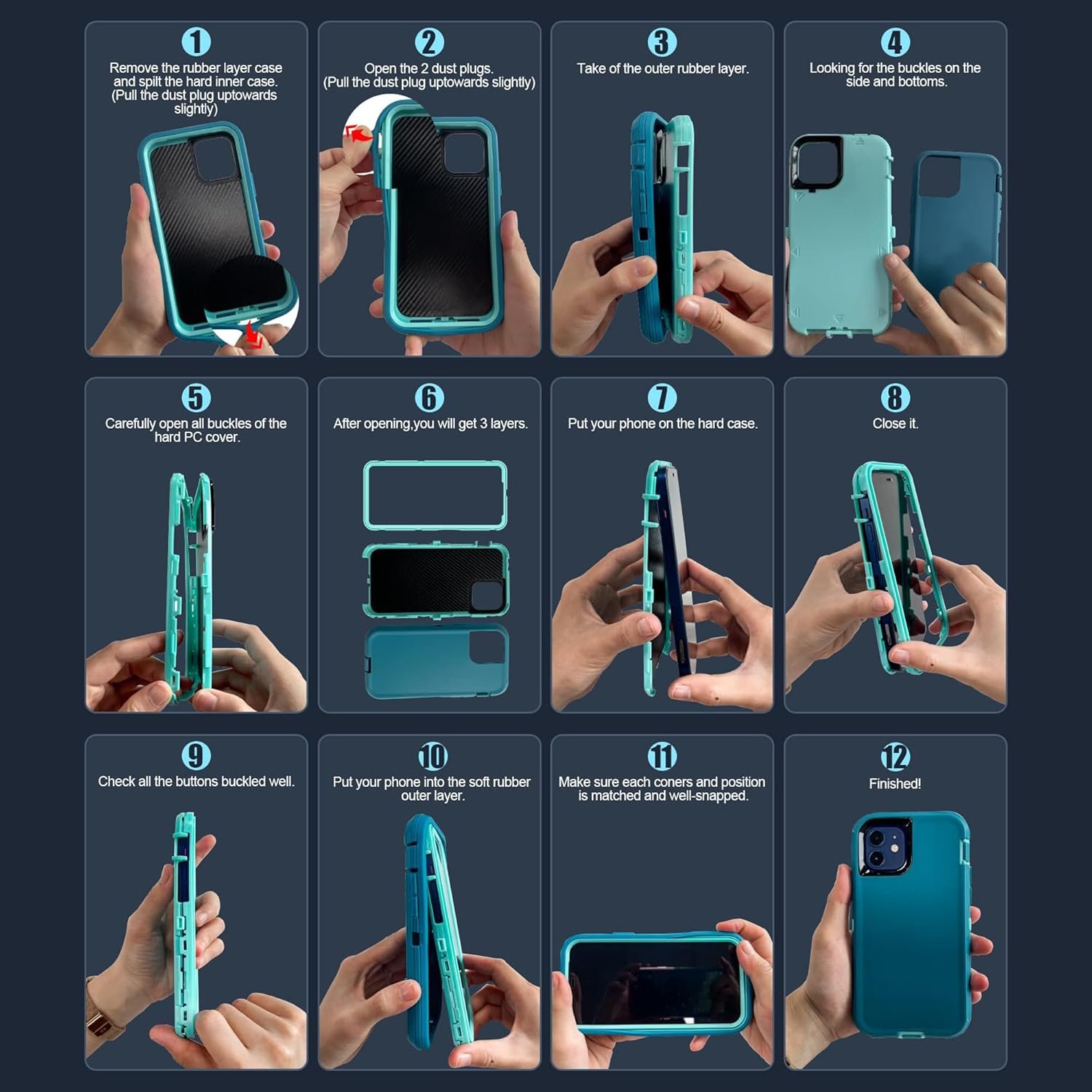 1
Remove the rubber layer case and spilt the hard inner case. (Pull the dust plug uptowards slightly)

2
Open the 2 dust plugs. (Pull the dust plug uptowards slightly)

3
Take of the outer rubber layer.

4
Looking for the buckles on the side and bottoms.

5
Carefully open all buckles of the hard PC cover.

6
After opening,you will get 3 layers.

7
Put your phone on the hard case.

8
Close it.

9
Check all the buttons buckled well.

10
Put your phone into the soft rubber outer layer.

11
Make sure each coners and position is matched and well-snapped.

12
Finished!