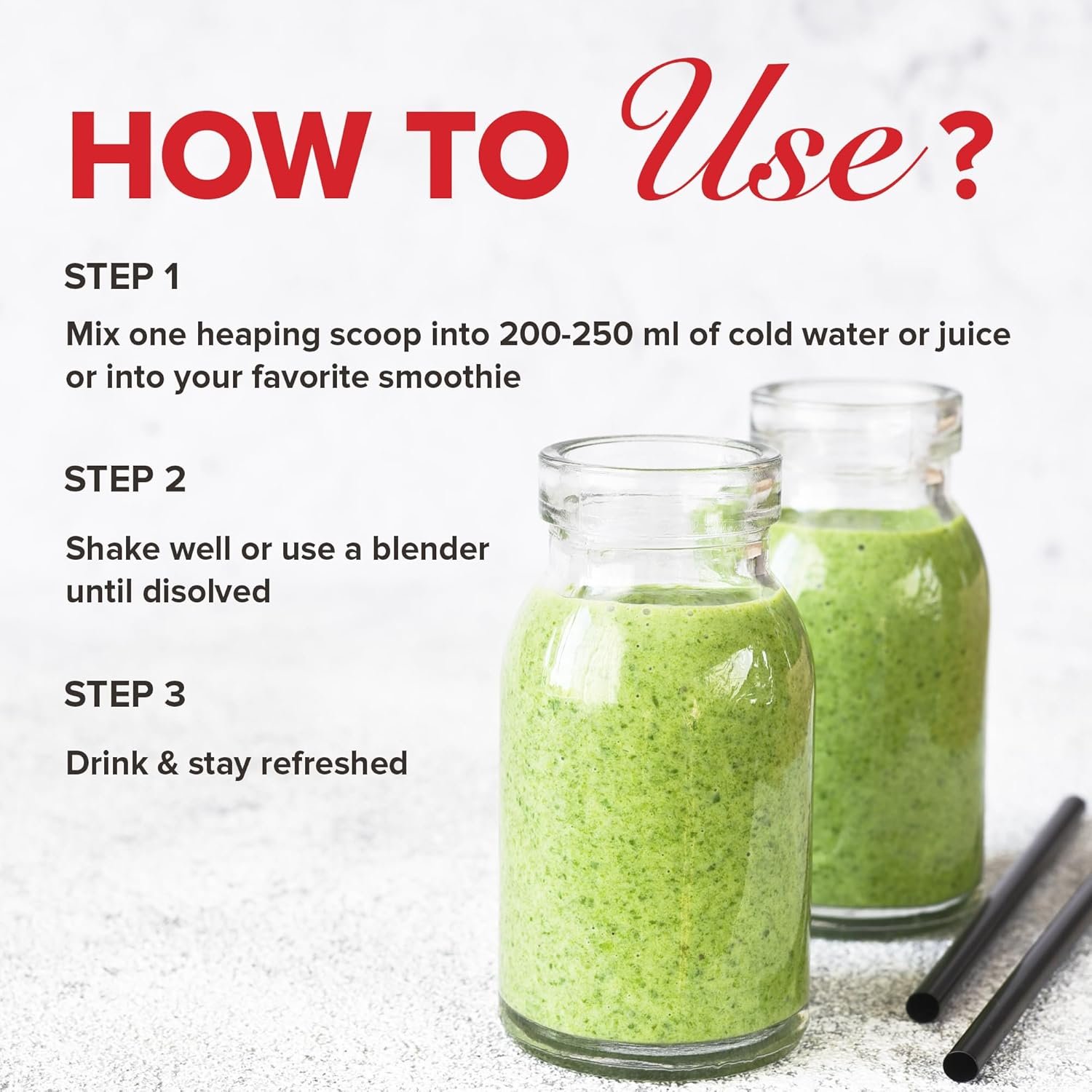 HOW TO Use?

STEP 1

Mix one heaping scoop into 200-250 ml of cold water or juice or into your favorite smoothie

STEP 2

Shake well or use a blender until disolved

STEP 3

Drink & stay refreshed