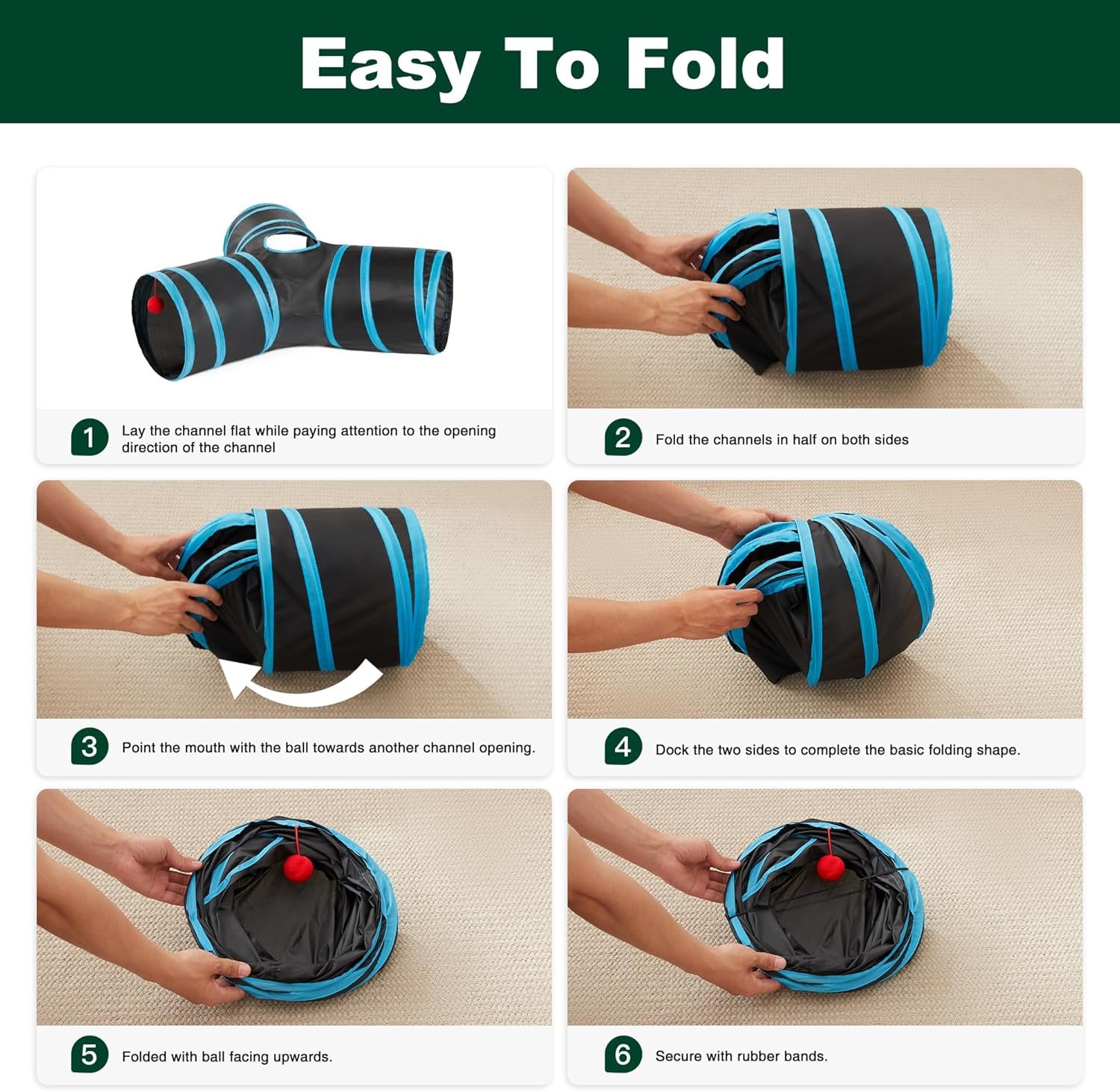 Easy To Fold

1 Lay the channel flat while paying attention to the opening direction of the channel

2 Fold the channels in half on both sides

3 Point the mouth with the ball towards another channel opening.

4 Dock the two sides to complete the basic folding shape.

5 Folded with ball facing upwards.

6 Secure with rubber bands.