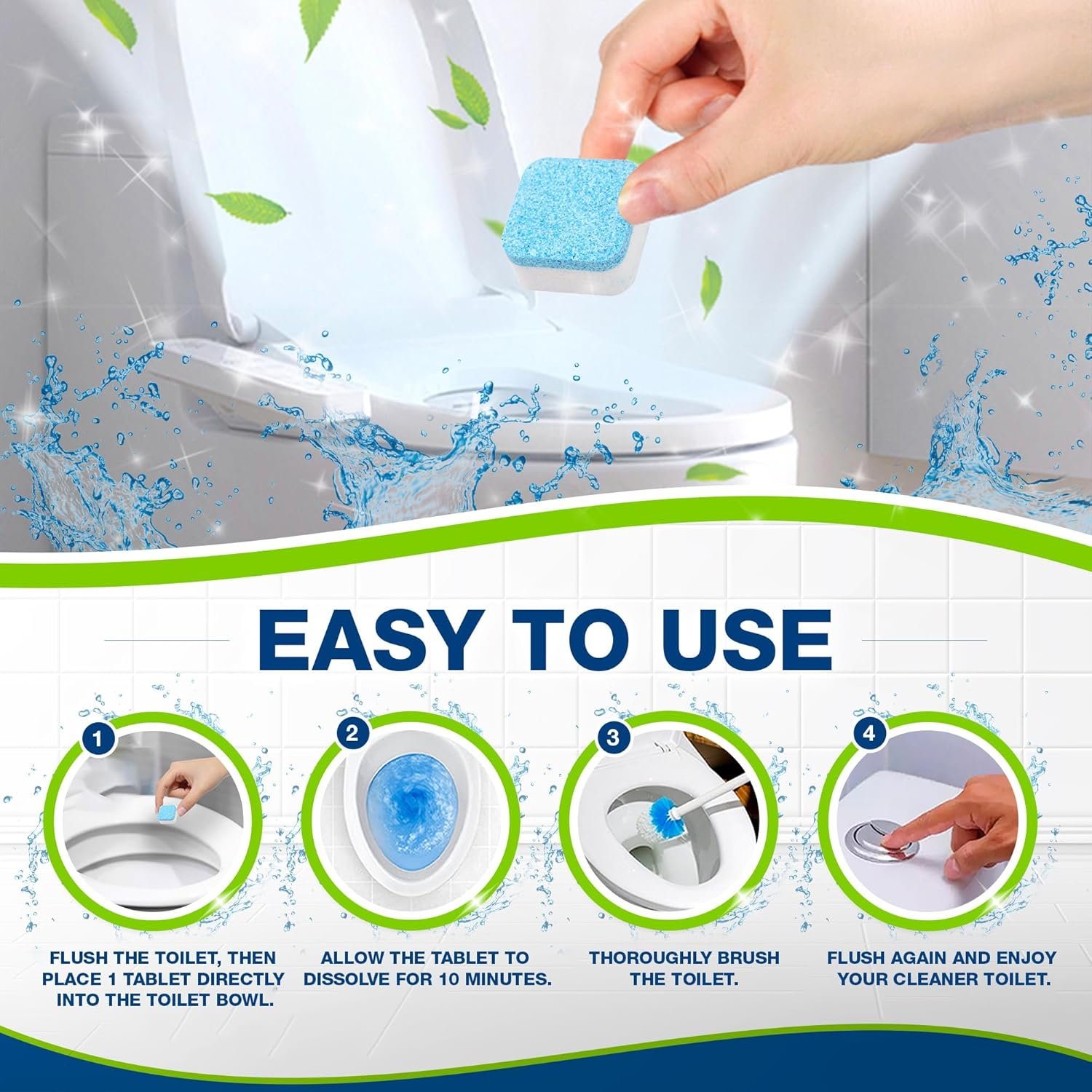 EASY TO USE

1

FLUSH THE TOILET, THEN PLACE 1 TABLET DIRECTLY INTO THE TOILET BOWL.

2

ALLOW THE TABLET TO DISSOLVE FOR 10 MINUTES.

3

THOROUGHLY BRUSH THE TOILET.

4

FLUSH AGAIN AND ENJOY YOUR CLEANER TOILET.