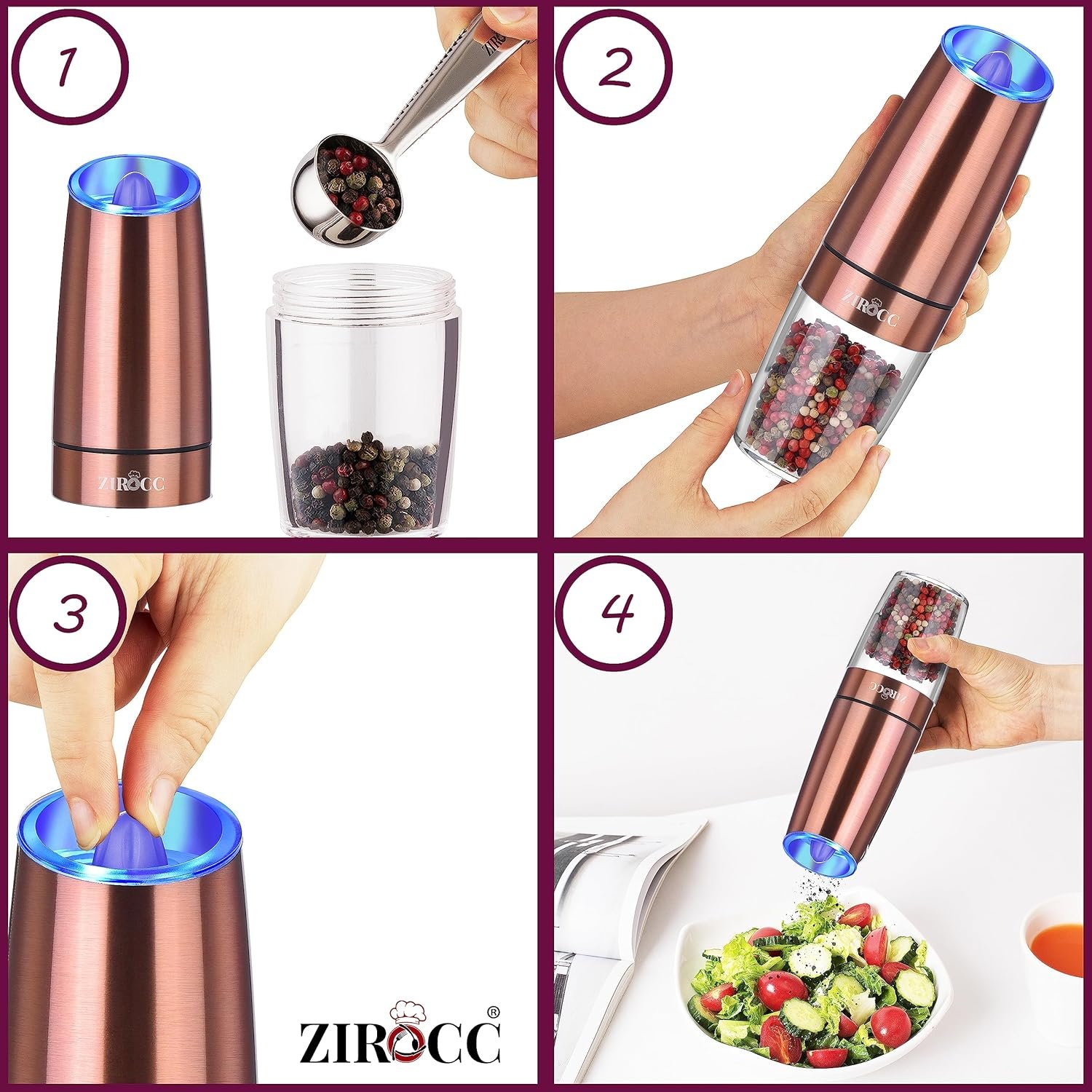 1

ZIROCC

ZIROCC

2

ZIROCC

3

ZIROCC®

4

ZIROCC