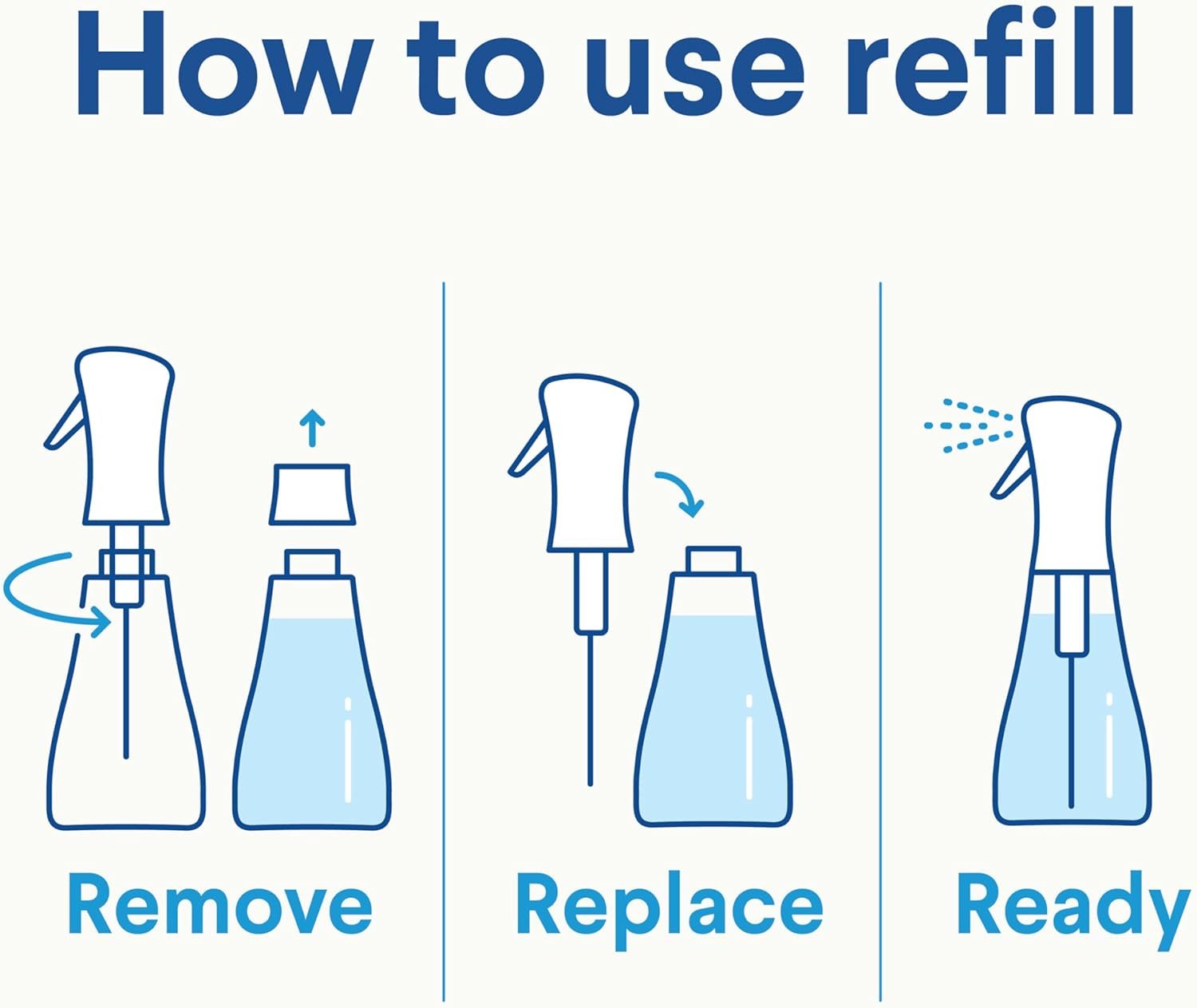 How to use refill

Remove

Replace

Ready