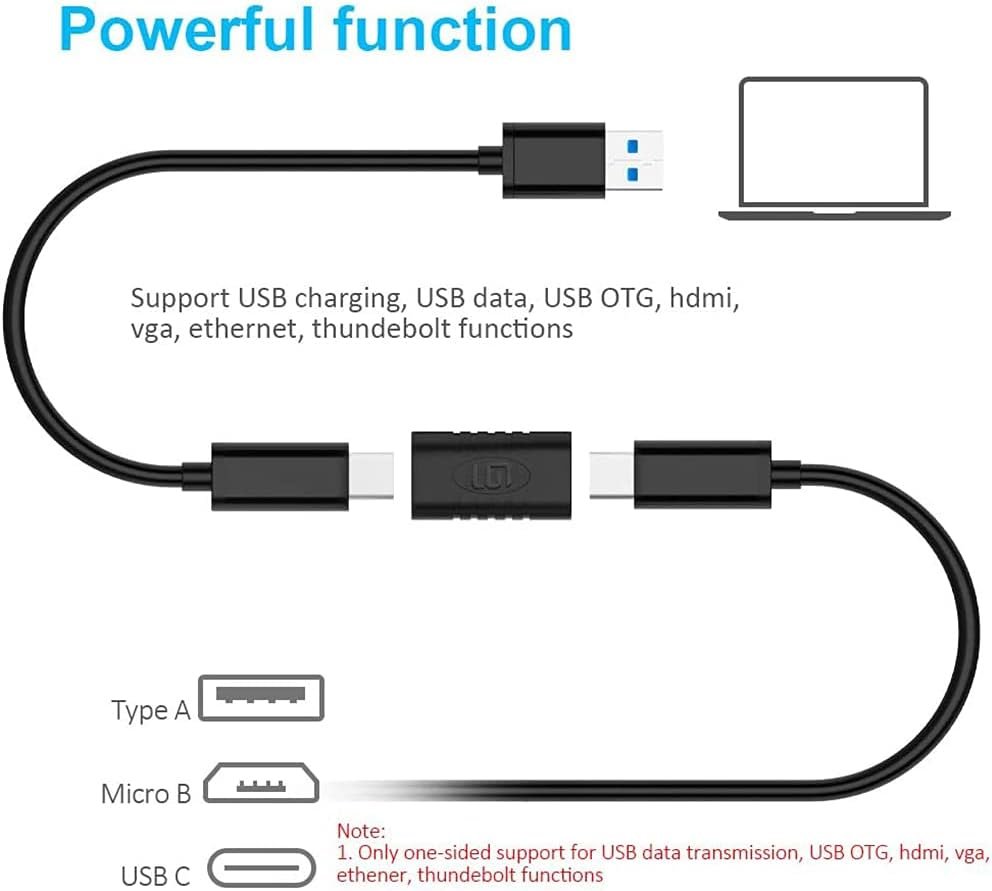 Powerful function

Support USB charging, USB data, USB OTG, hdmi, vga, ethernet, thundebolt functions

Type A

Micro B

USB C

Note:
1. Only one-sided support for USB data transmission, USB OTG, hdmi, vga, ethener, thundebolt functions