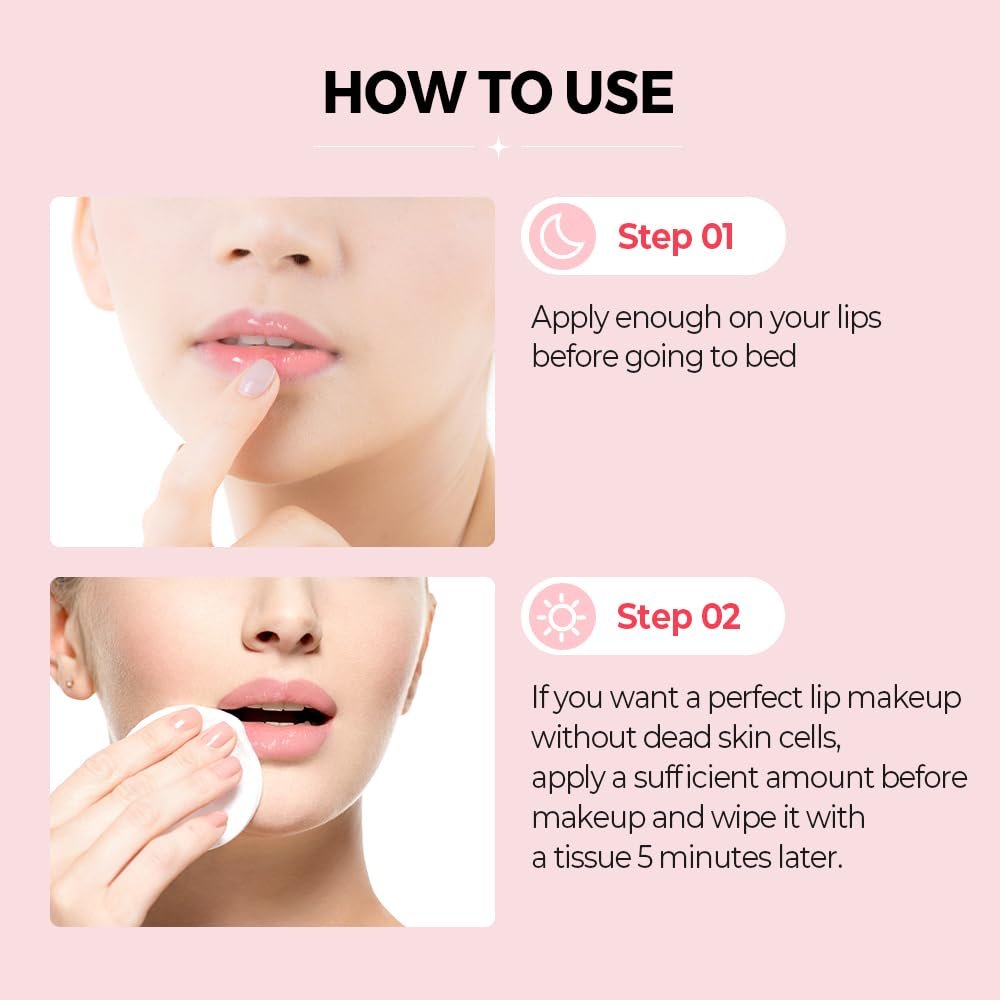 HOW TO USE

Step 01

Apply enough on your lips before going to bed

Step 02

If you want a perfect lip makeup without dead skin cells, apply a sufficient amount before makeup and wipe it with a tissue 5 minutes later.