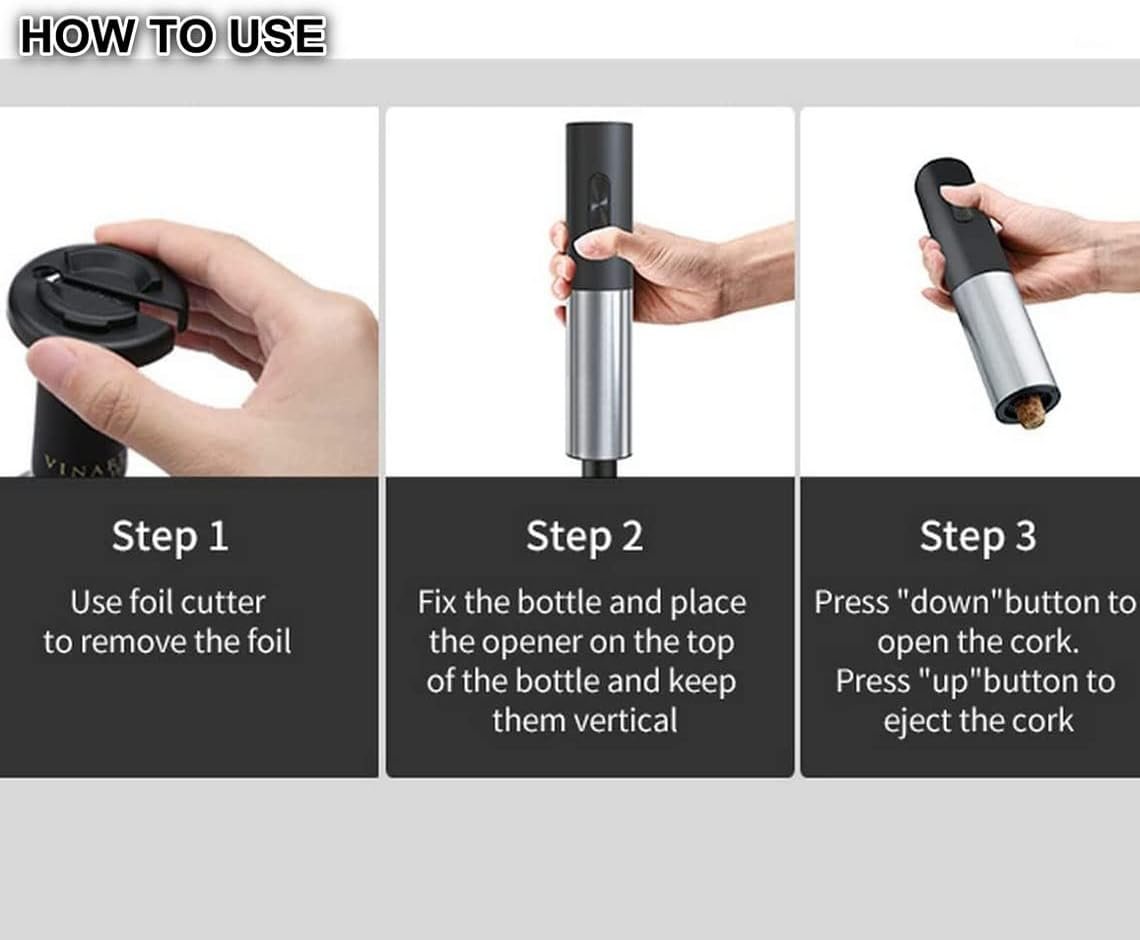 HOW TO USE

VINA

Step 1
Use foil cutter to remove the foil

Step 2
Fix the bottle and place the opener on the top of the bottle and keep them vertical

Step 3
Press "down"button to open the cork. Press "up"button to eject the cork