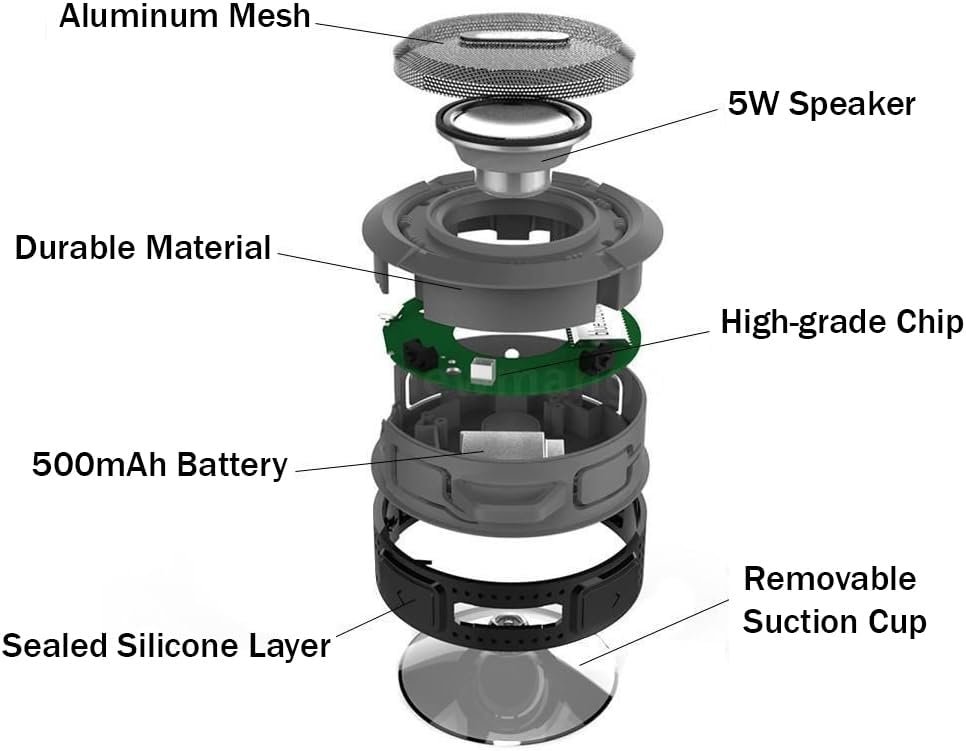 Aluminum Mesh

5W Speaker

Durable Material

High-grade Chip

500mAh Battery

Removable Suction Cup

Sealed Silicone Layer