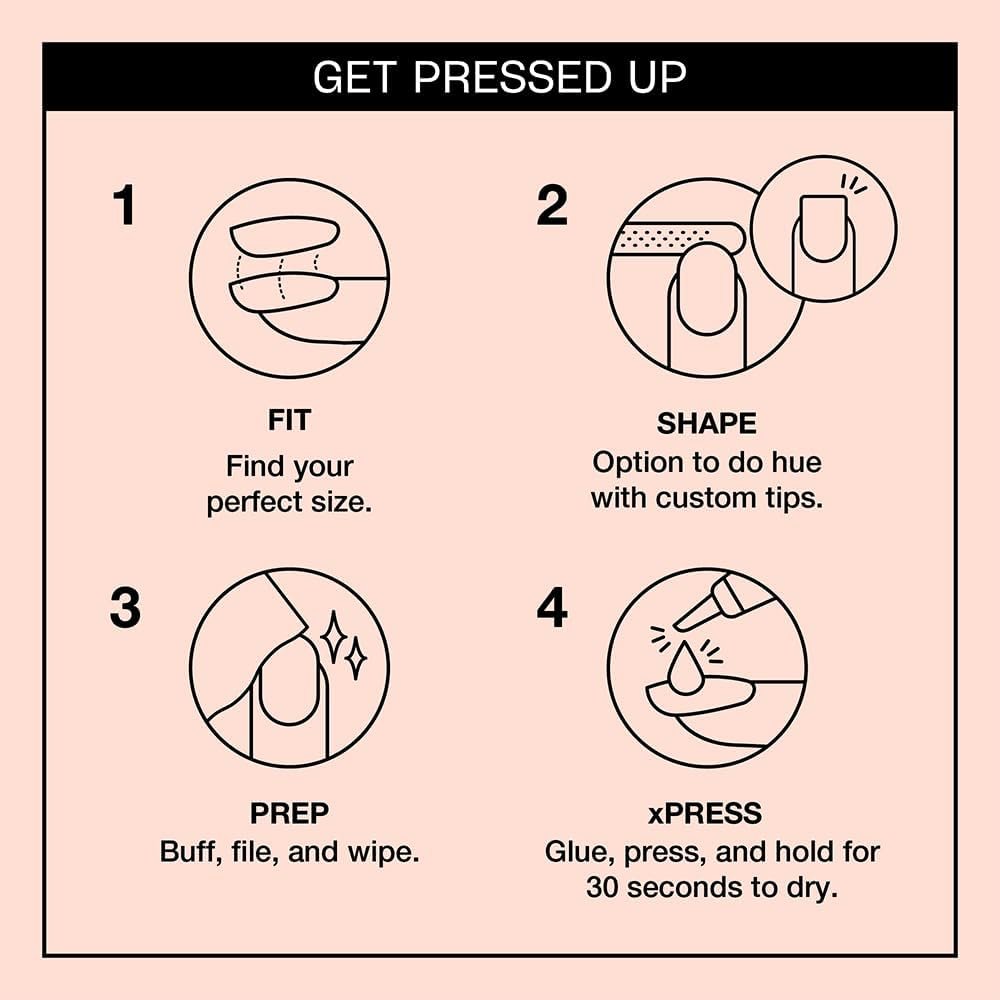 GET PRESSED UP

1

FIT
Find your perfect size.

2

SHAPE
Option to do hue with custom tips.

3

PREP
Buff, file, and wipe.

4

xPRESS
Glue, press, and hold for 30 seconds to dry.