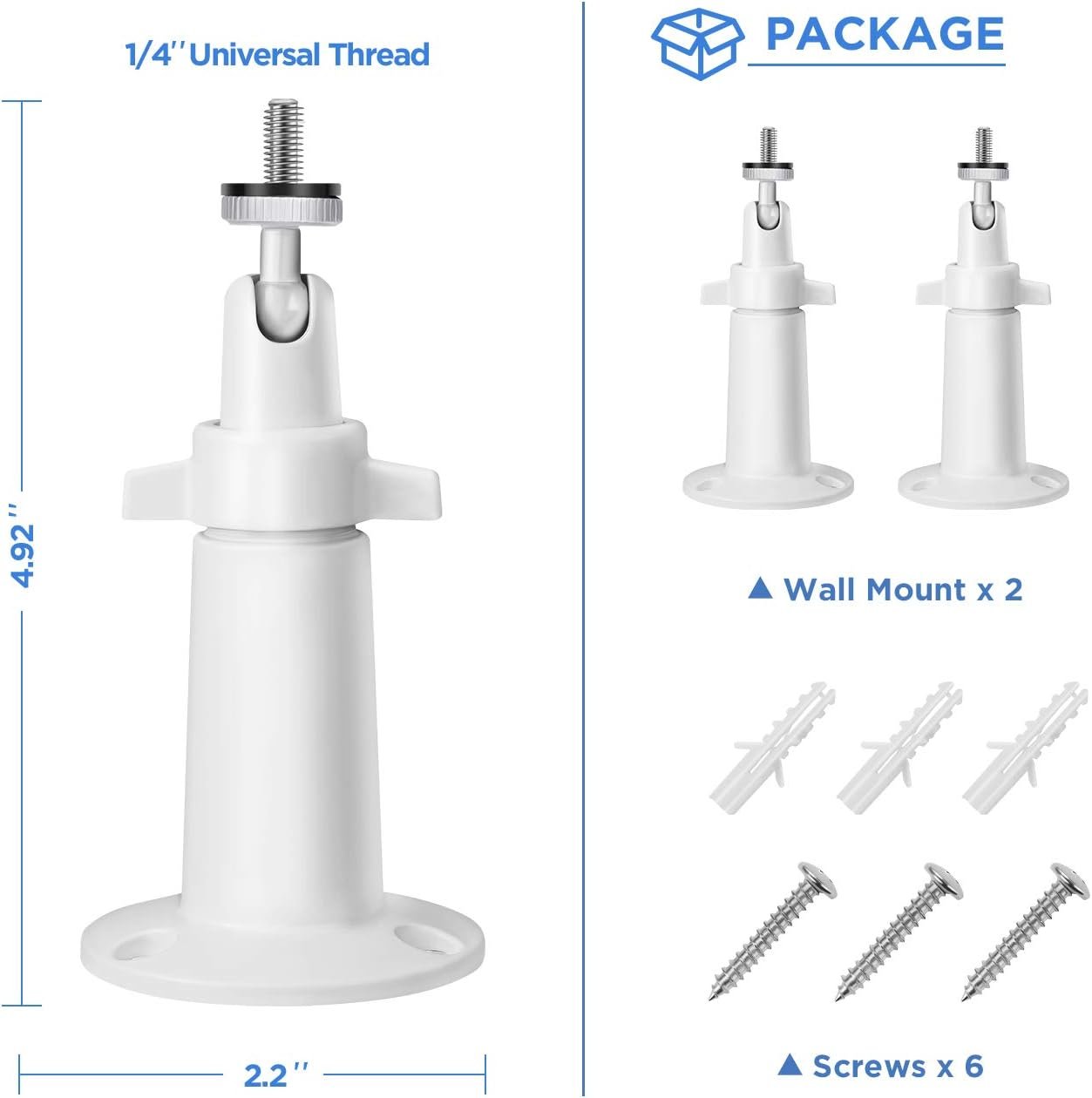 1/4'' Universal Thread

4.92''

2.2''

PACKAGE

▲ Wall Mount x 2

▲ Screws x 6