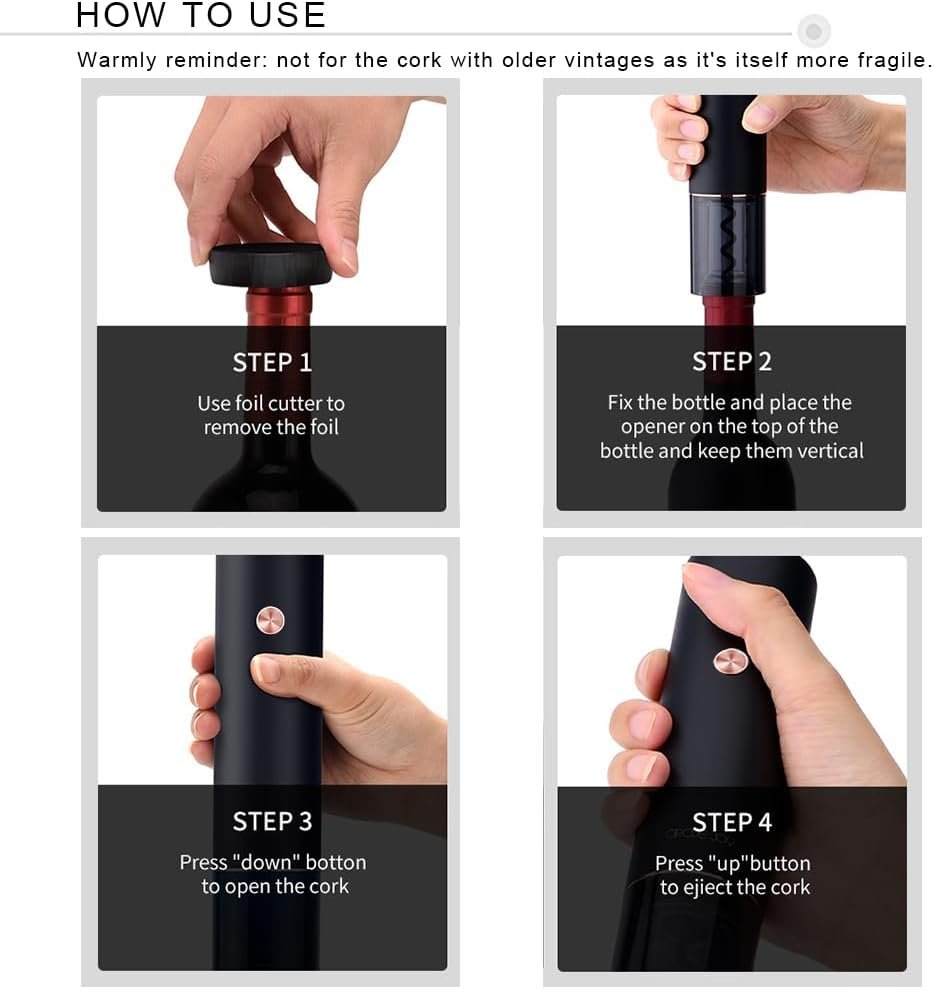 HOW TO USE

Warmly reminder: not for the cork with older vintages as it's itself more fragile.

STEP 1

Use foil cutter to remove the foil

STEP 2

Fix the bottle and place the opener on the top of the bottle and keep them vertical

STEP 3

Press "down" botton to open the cork

STEP 4

Press "up"button to eject the cork