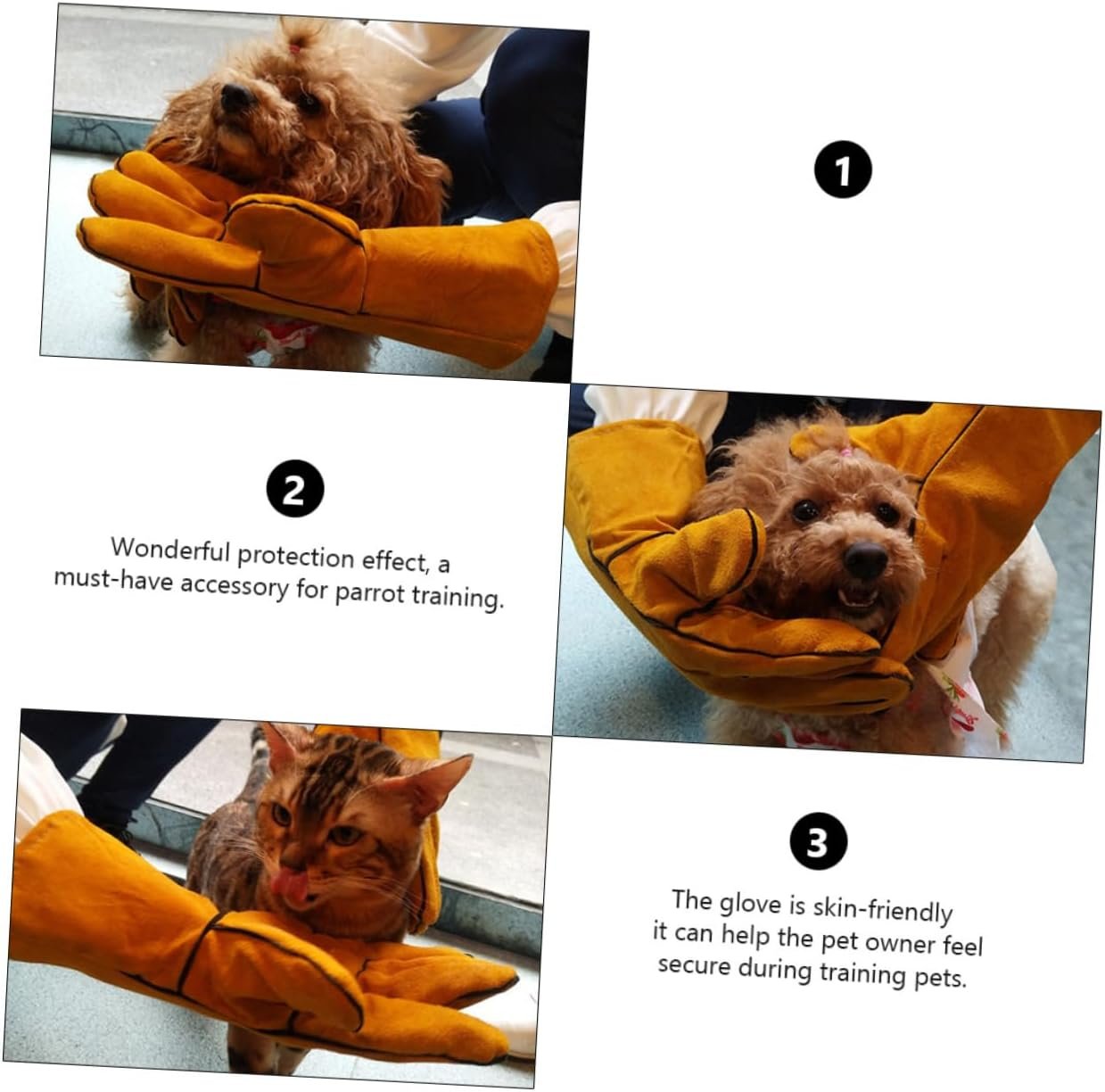 1

2

Wonderful protection effect, a must-have accessory for parrot training.

3

The glove is skin-friendly it can help the pet owner feel secure during training pets.