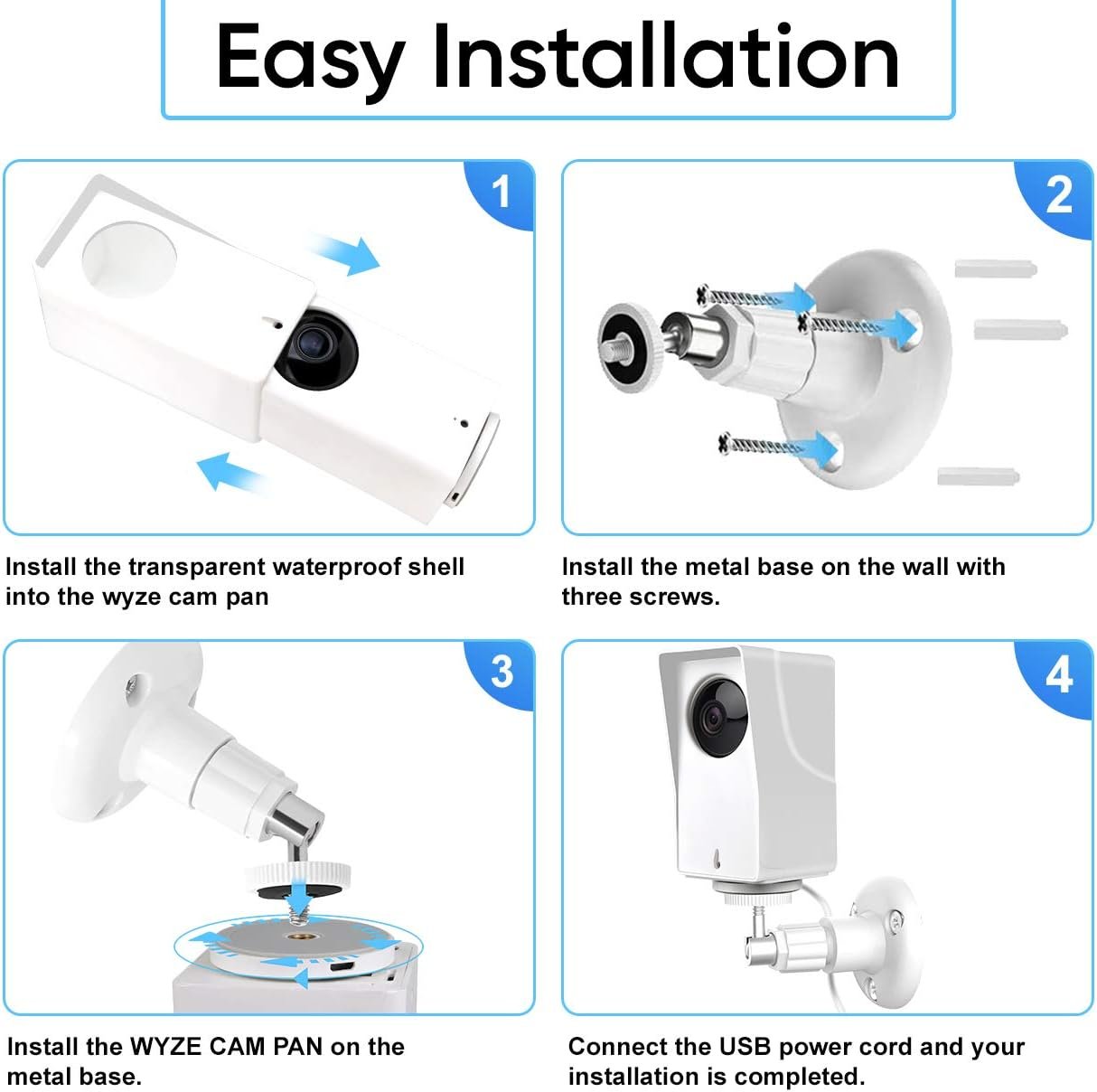 Easy Installation

1

Install the transparent waterproof shell into the wyze cam pan

2

Install the metal base on the wall with three screws.

3

Install the WYZE CAM PAN on the metal base.

4

Connect the USB power cord and your installation is completed.