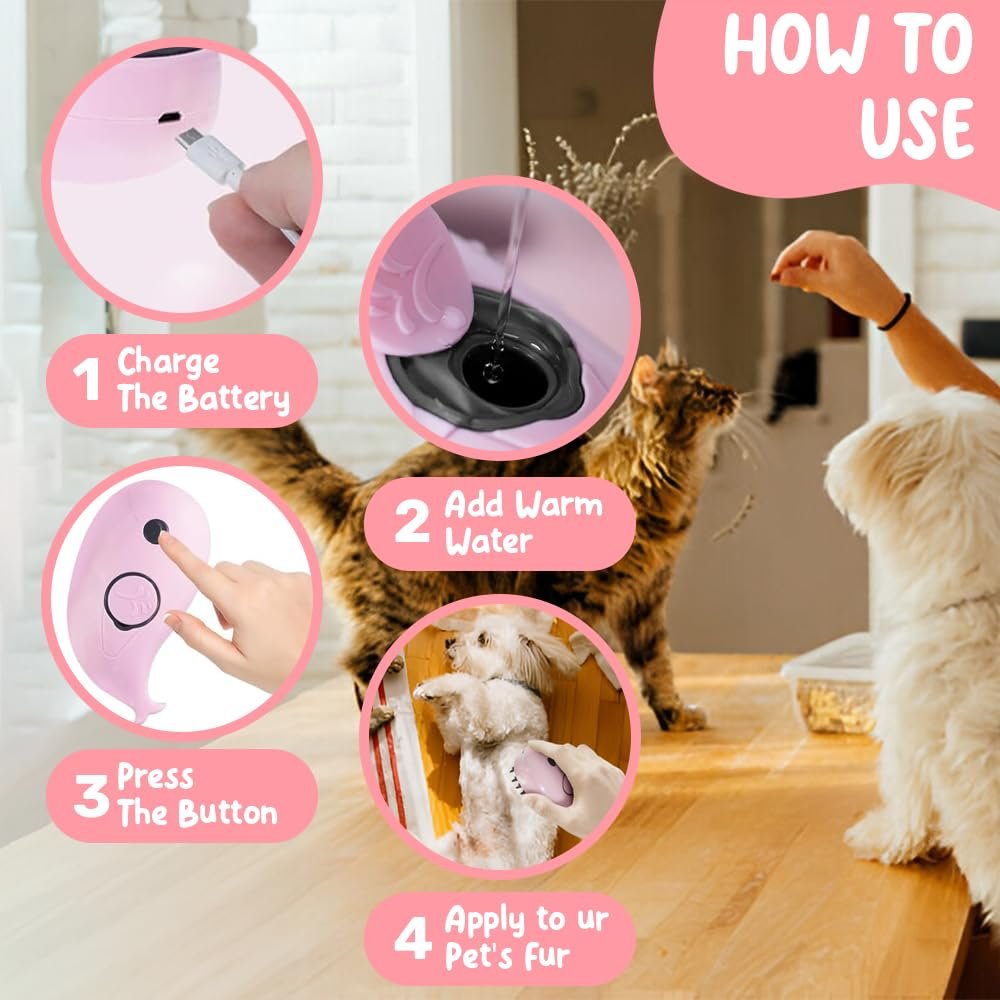 HOW TO USE

1 Charge The Battery

2 Add Warm Water

3 Press The Button

4 Apply to ur Pet's Fur