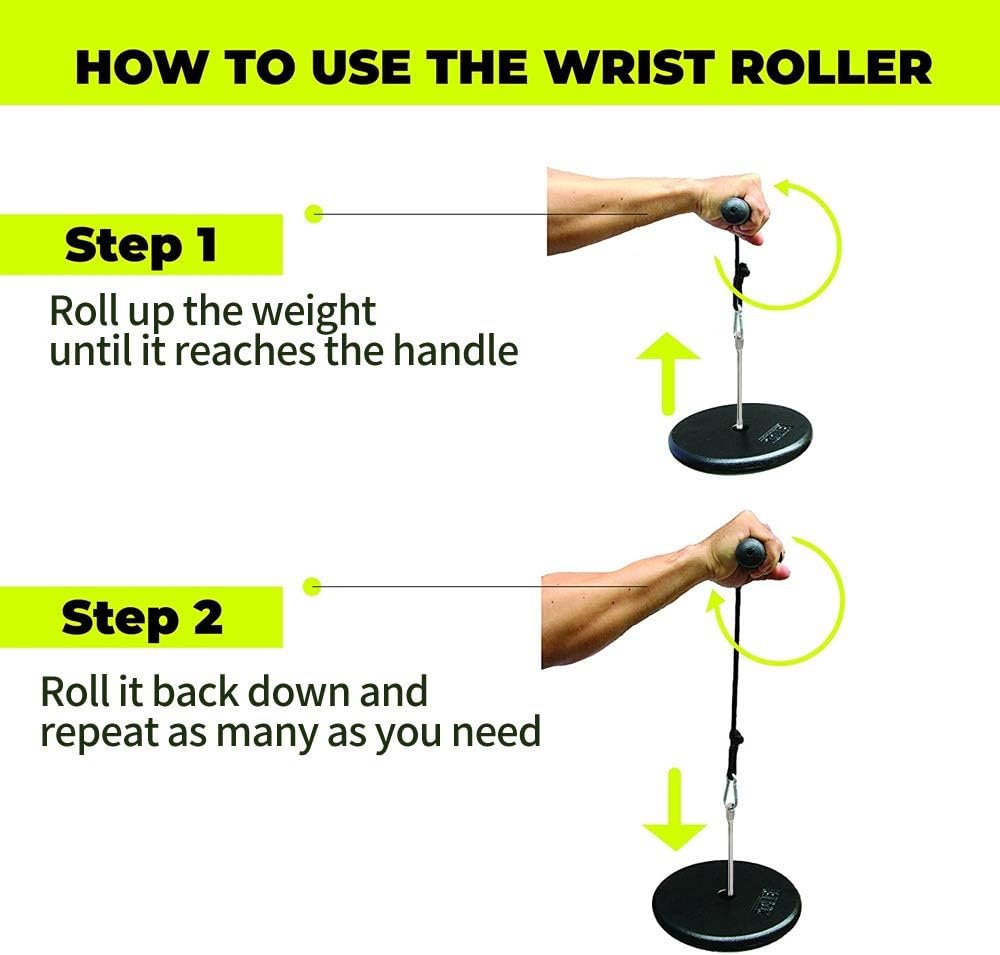 HOW TO USE THE WRIST ROLLER

Step 1

Roll up the weight until it reaches the handle

Step 2

Roll it back down and repeat as many as you need