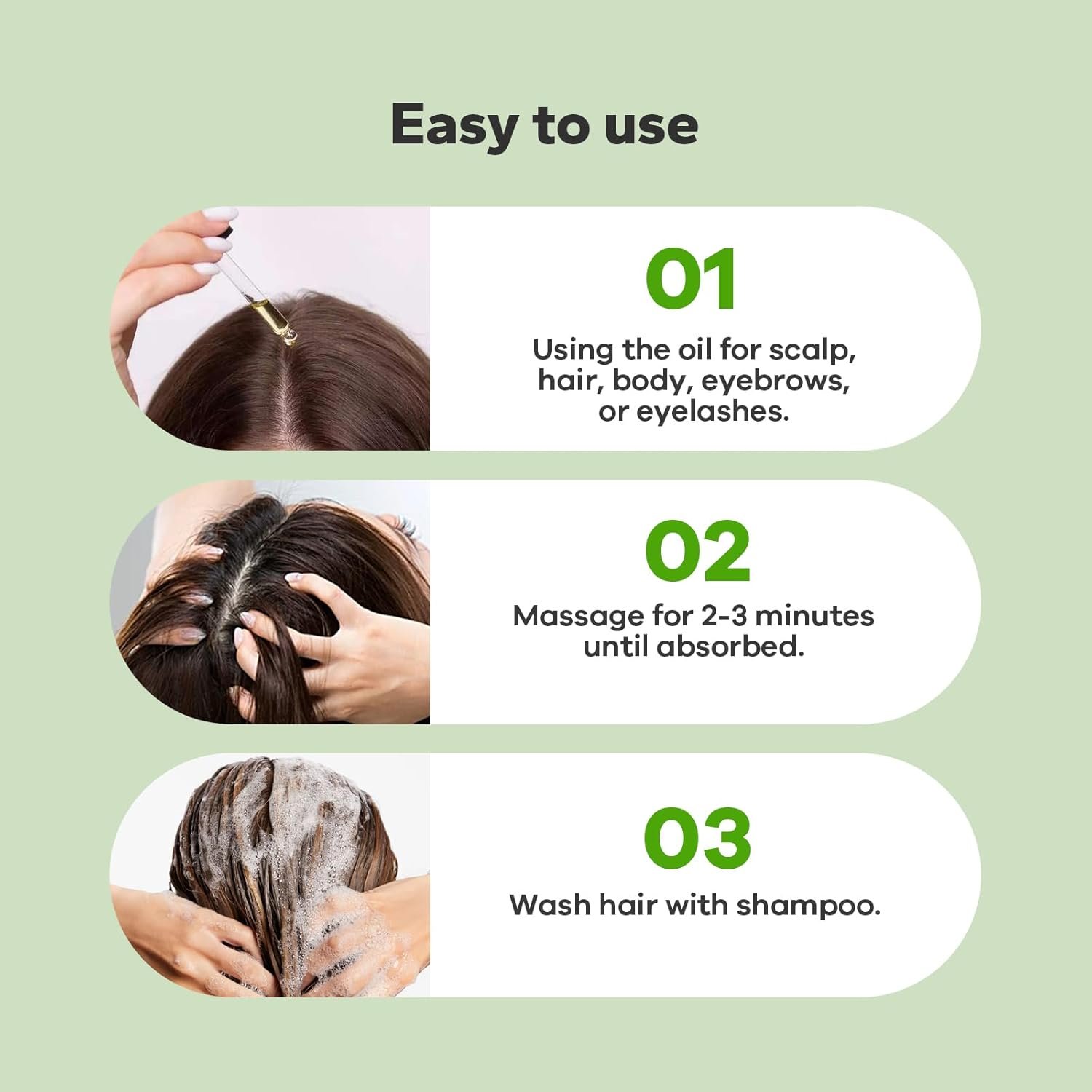 Easy to use

01

Using the oil for scalp, hair, body, eyebrows, or eyelashes.

02

Massage for 2-3 minutes until absorbed.

03

Wash hair with shampoo.