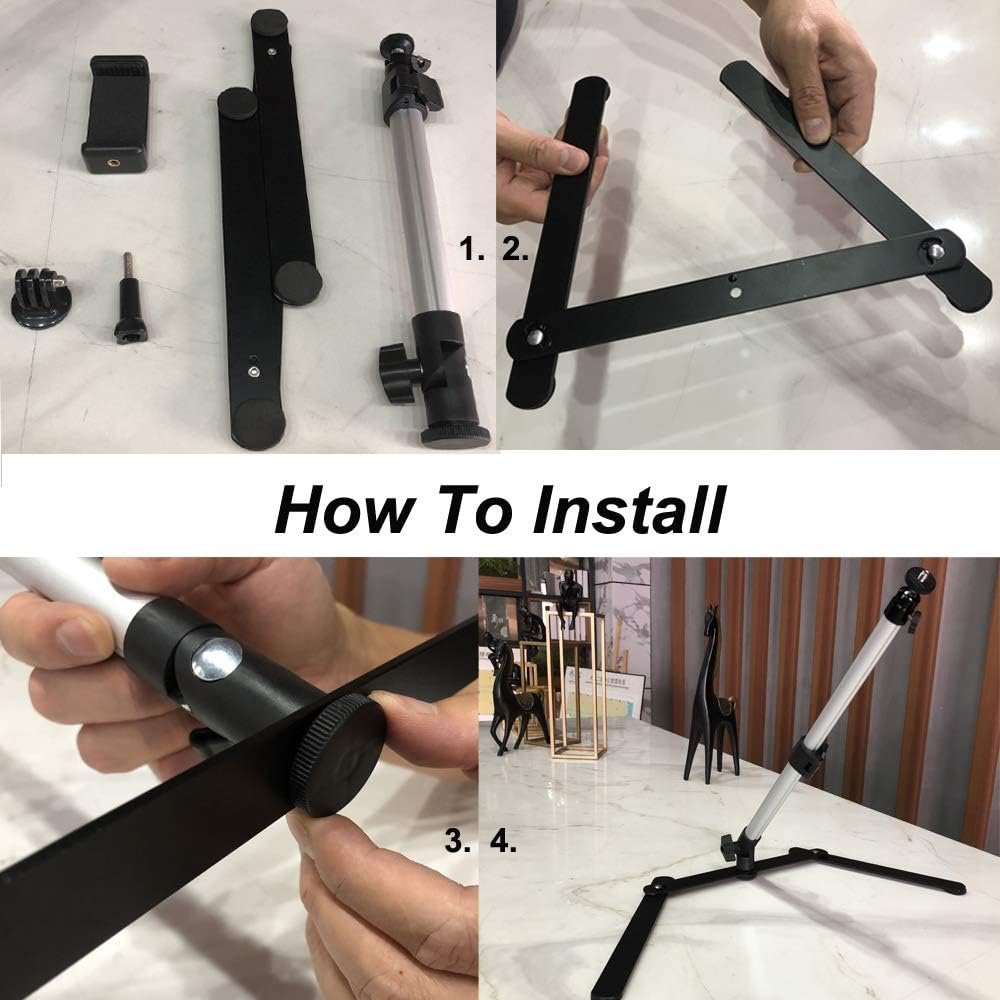 1. 2.

How To Install

3. 4.