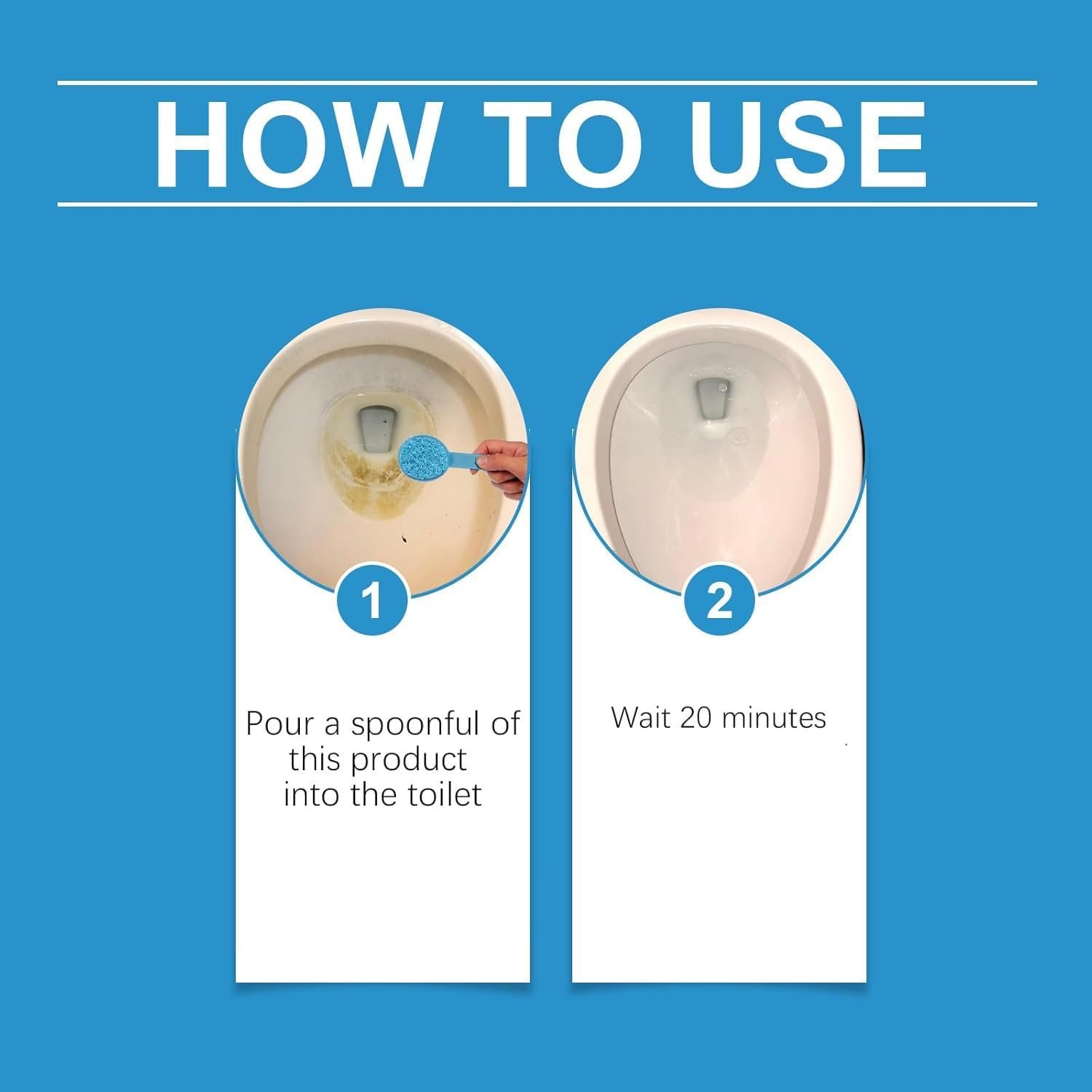 HOW TO USE

1

Pour a spoonful of this product into the toilet

2

Wait 20 minutes