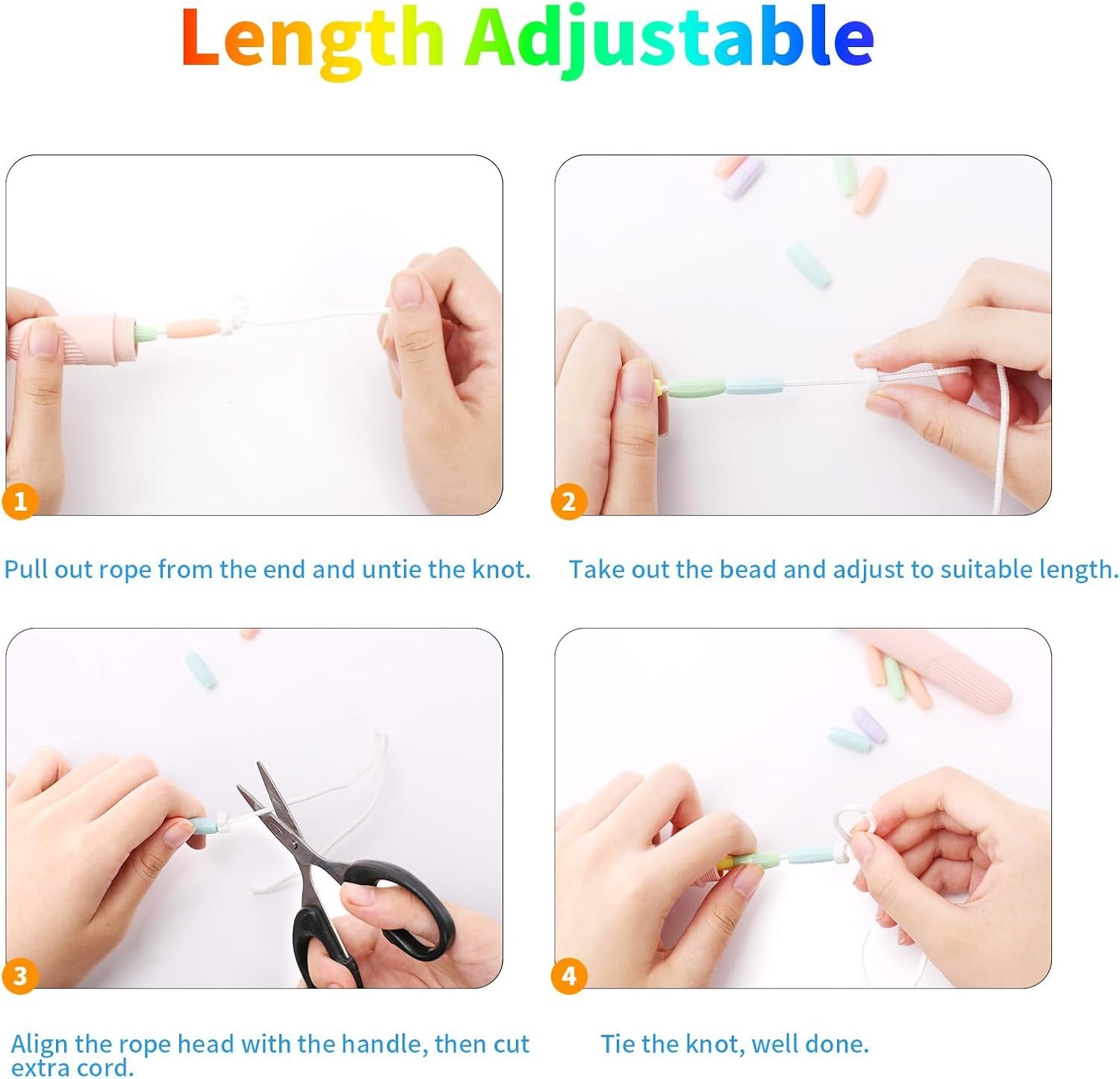 Length Adjustable

1

Pull out rope from the end and untie the knot.

2

Take out the bead and adjust to suitable length.

3

Align the rope head with the handle, then cut extra cord.

4

Tie the knot, well done.