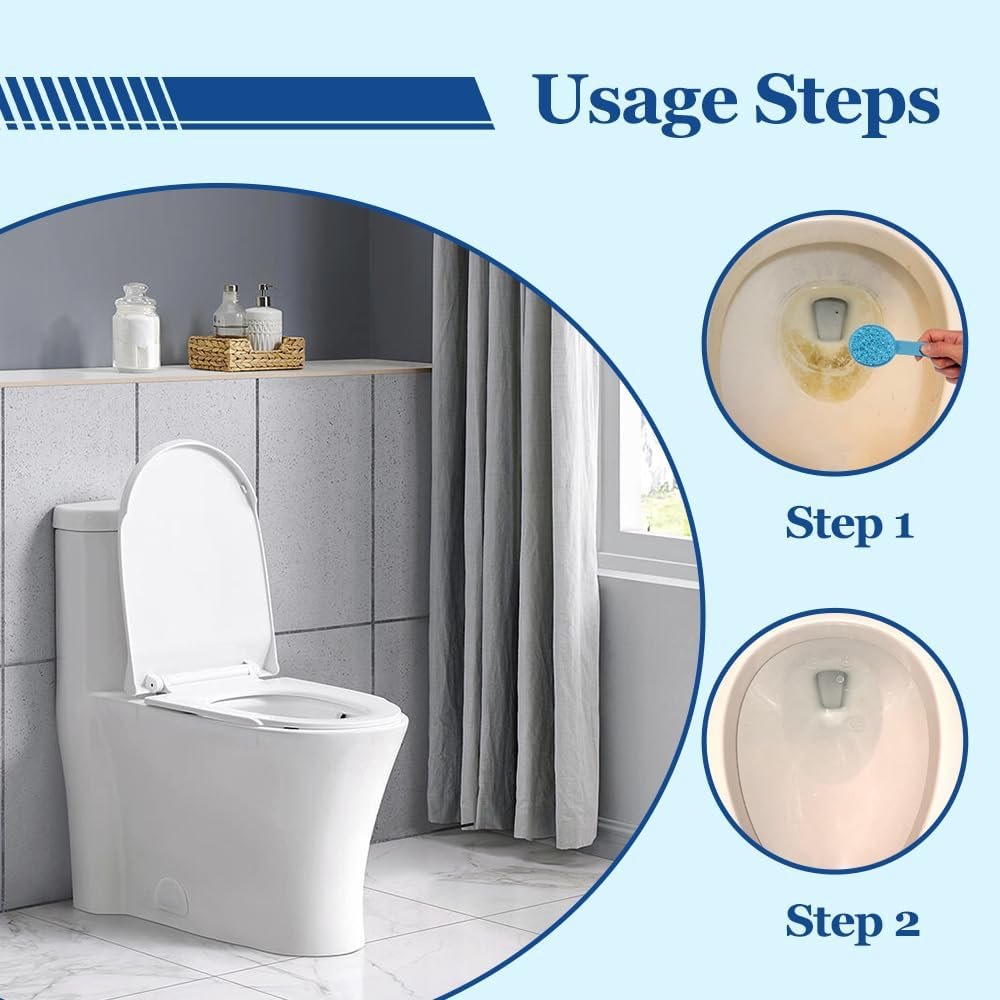 Usage Steps

Step 1

Step 2