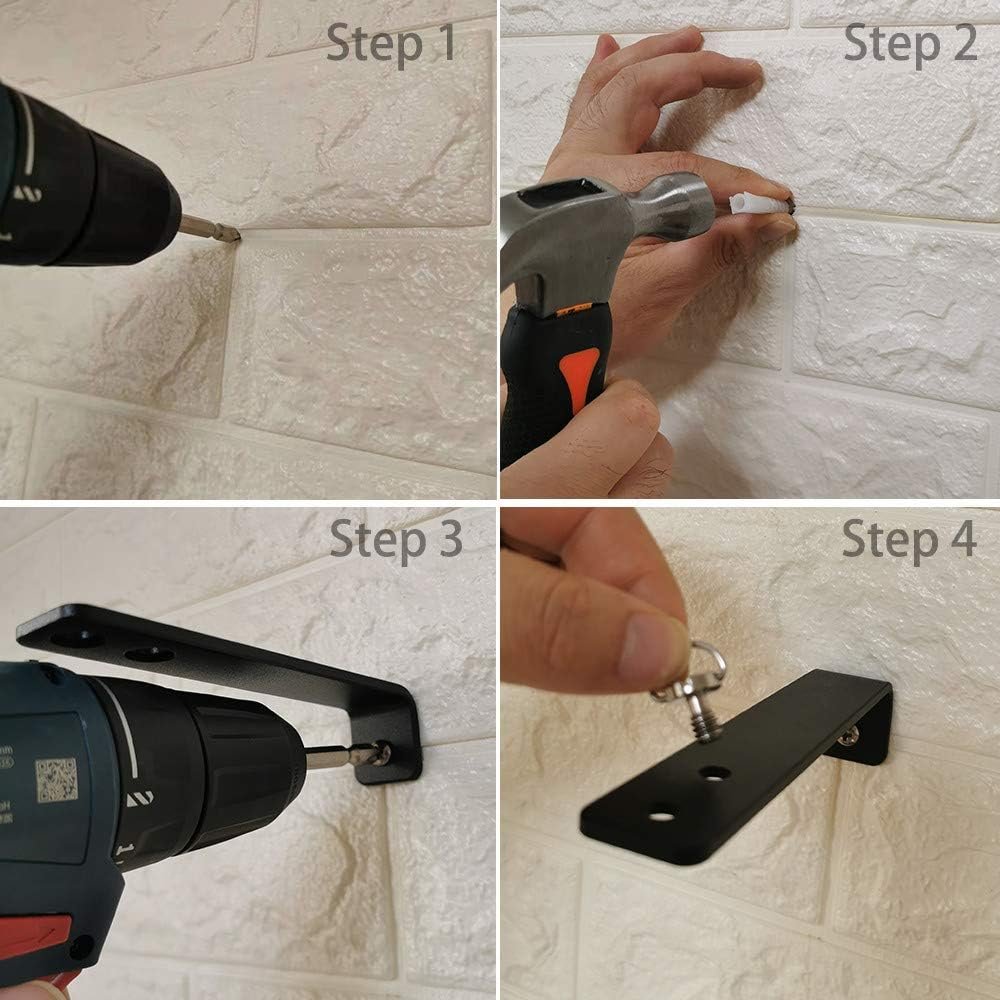 Step 1

Step 2

Step 3

Step 4