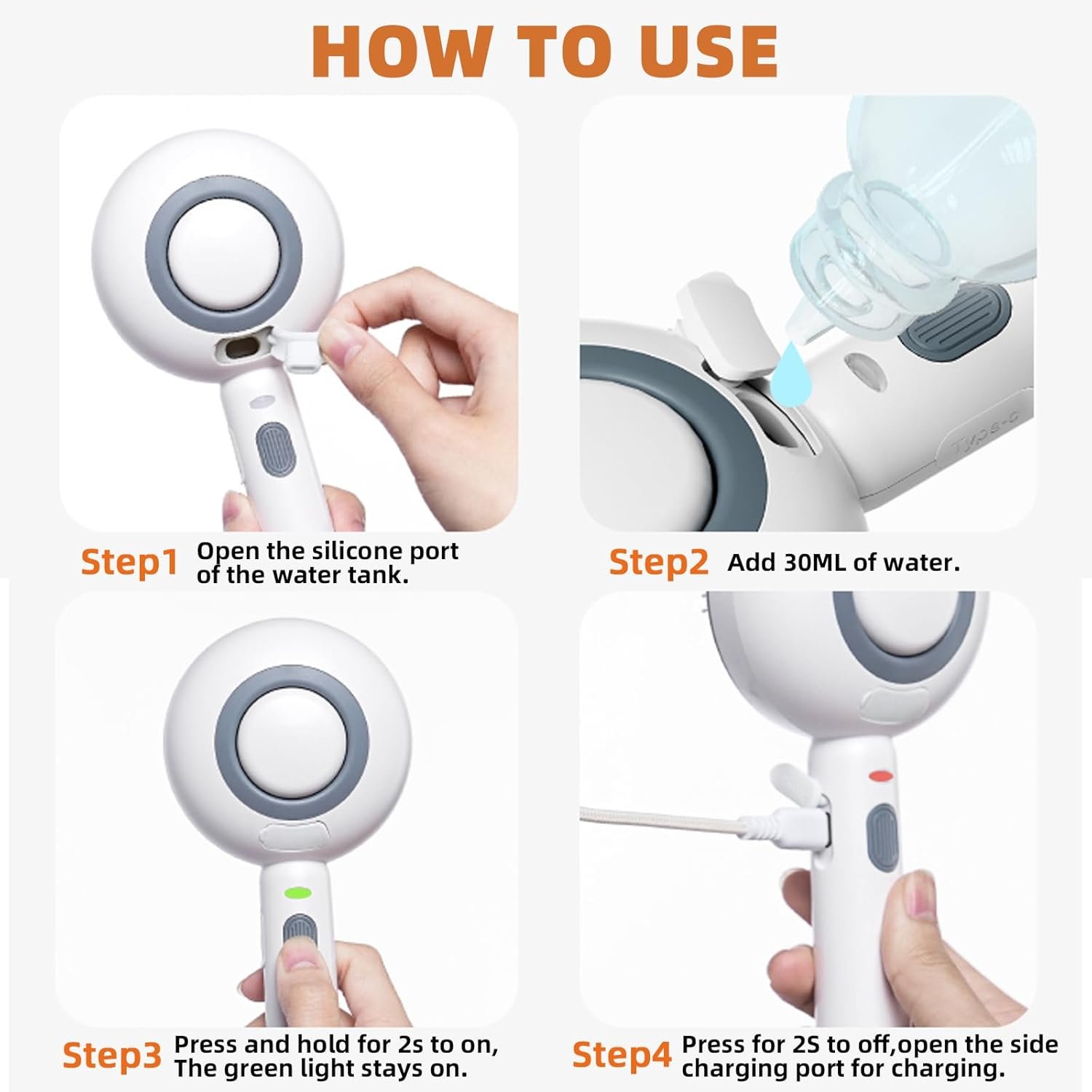 HOW TO USE

Type-c

Step1 Open the silicone port of the water tank.

Step2 Add 30ML of water.

Step3 Press and hold for 2s to on, The green light stays on.

Step4 Press for 2S to off,open the side charging port for charging.