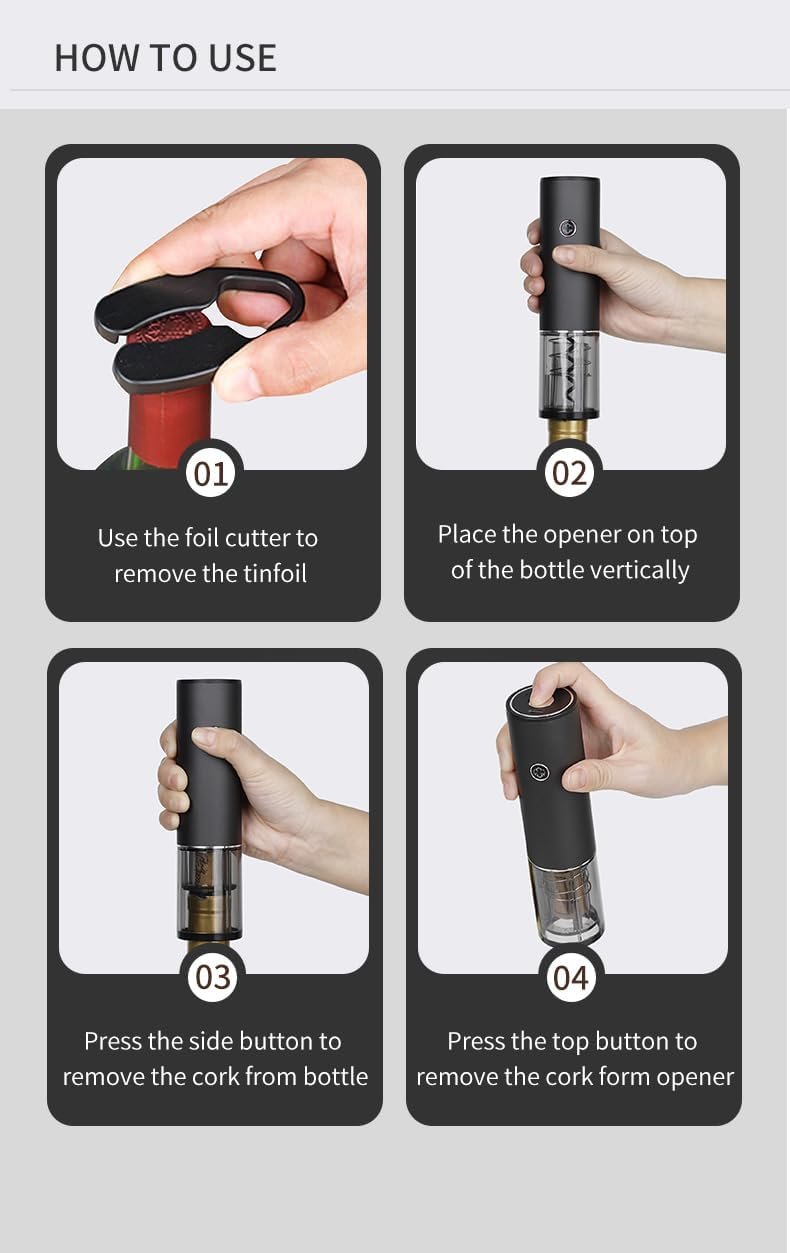 HOW TO USE

01

Use the foil cutter to remove the tinfoil

02

Place the opener on top of the bottle vertically

03

Press the side button to remove the cork from bottle

04

Press the top button to remove the cork form opener