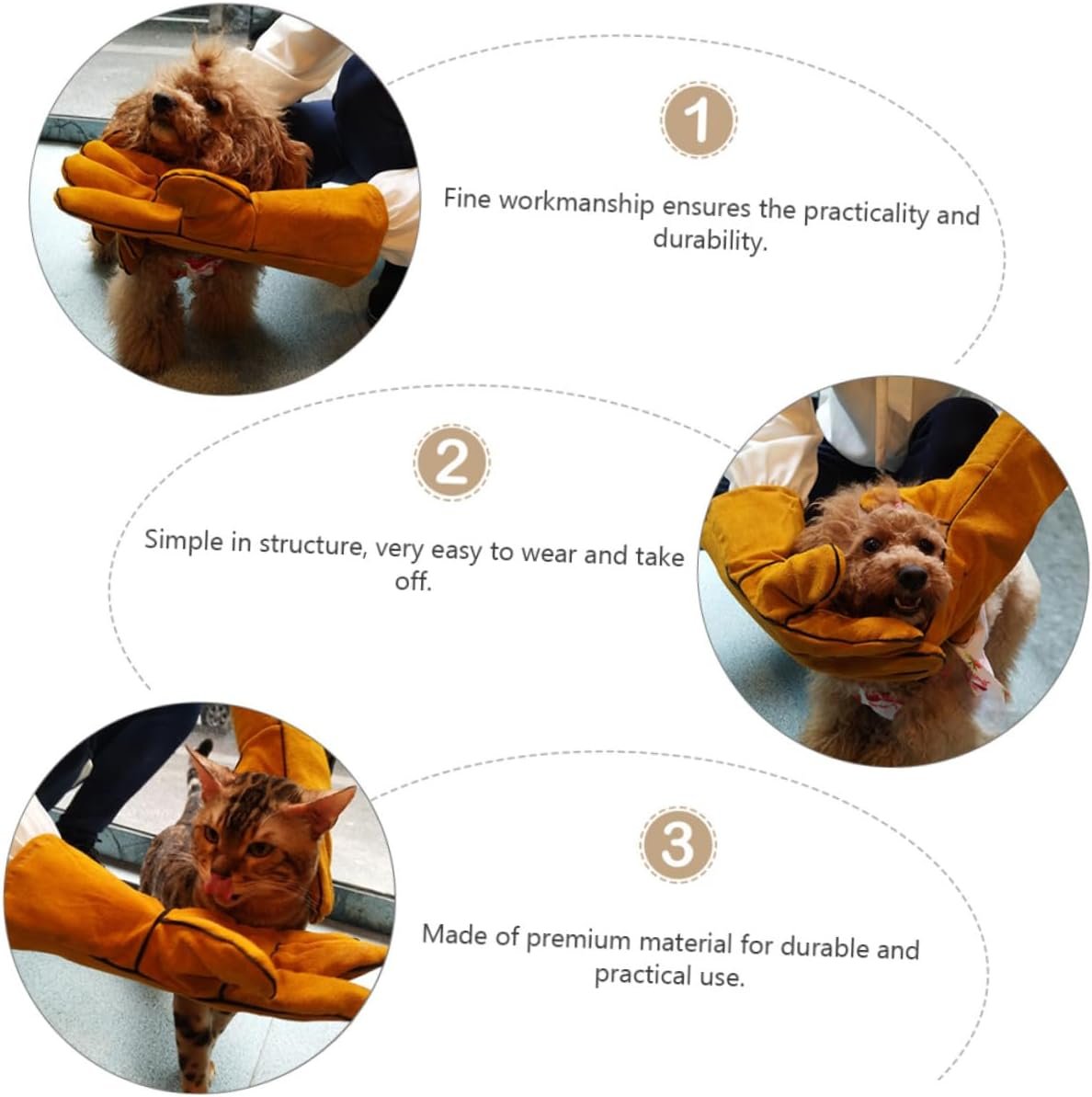 1

Fine workmanship ensures the practicality and durability.

2

Simple in structure, very easy to wear and take off.

3

Made of premium material for durable and practical use.