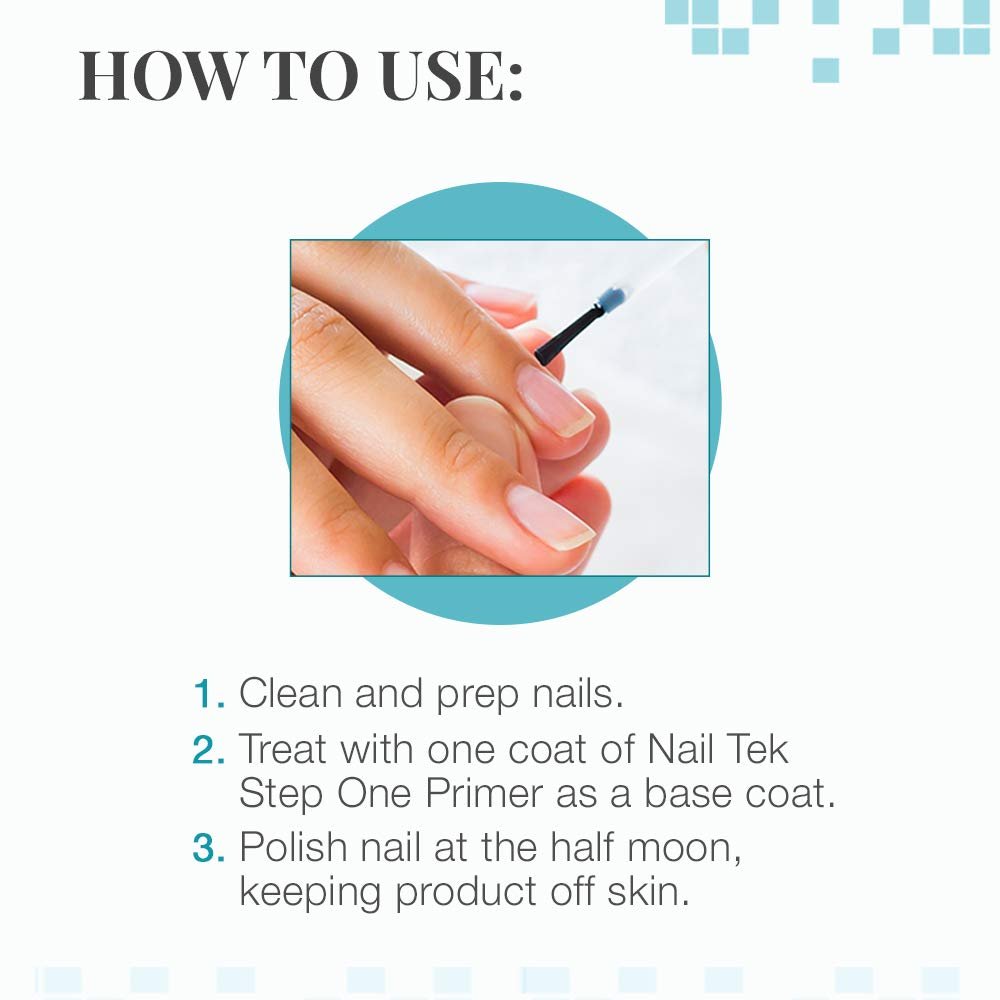 HOW TO USE:

1. Clean and prep nails.
2. Treat with one coat of Nail Tek Step One Primer as a base coat.
3. Polish nail at the half moon, keeping product off skin.