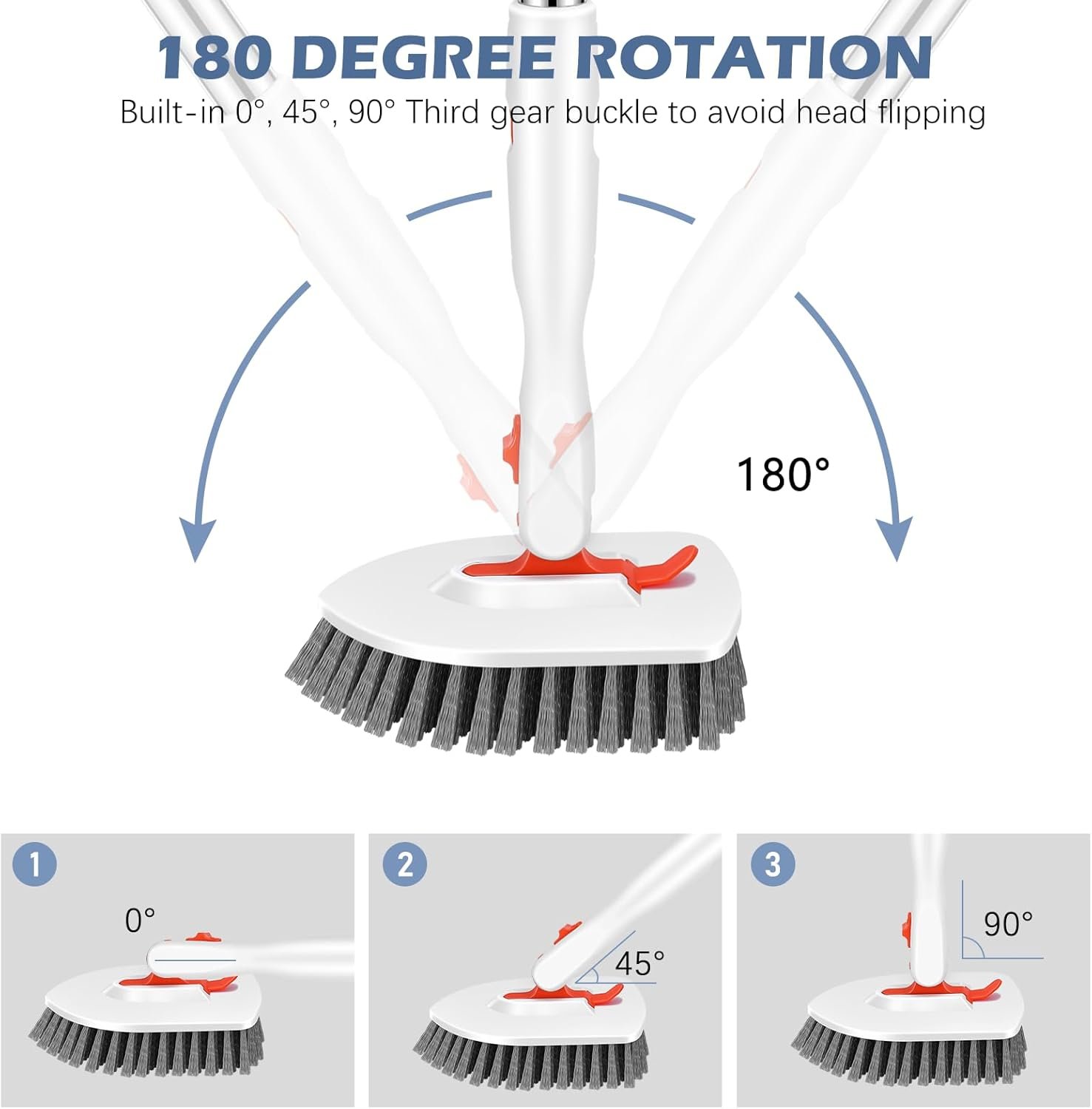 180 DEGREE ROTATION

Built-in 0°, 45°, 90° Third gear buckle to avoid head flipping

180°

1

0°

2

45°

3

90°