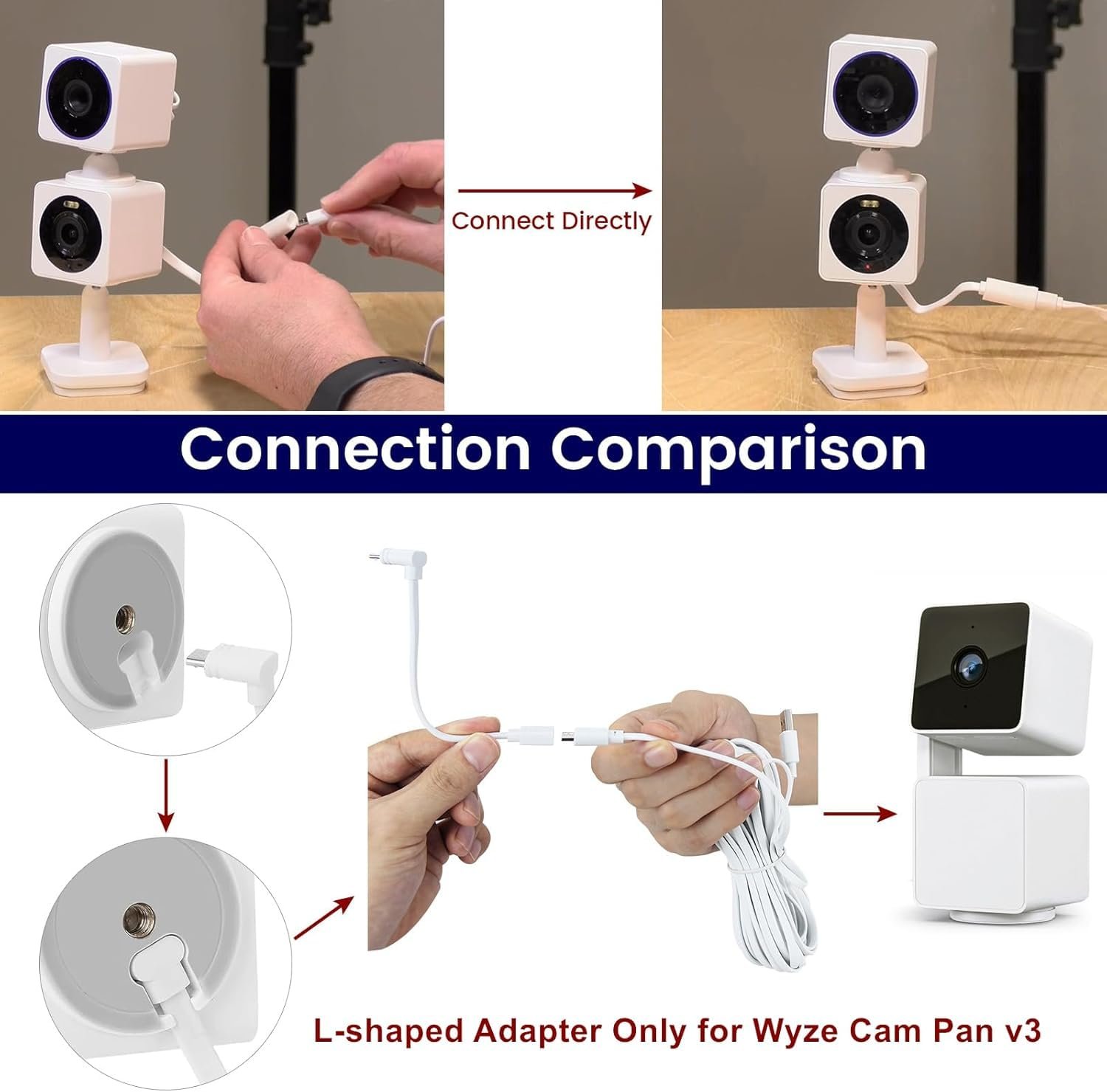 Connect Directly

Connection Comparison

L-shaped Adapter Only for Wyze Cam Pan v3