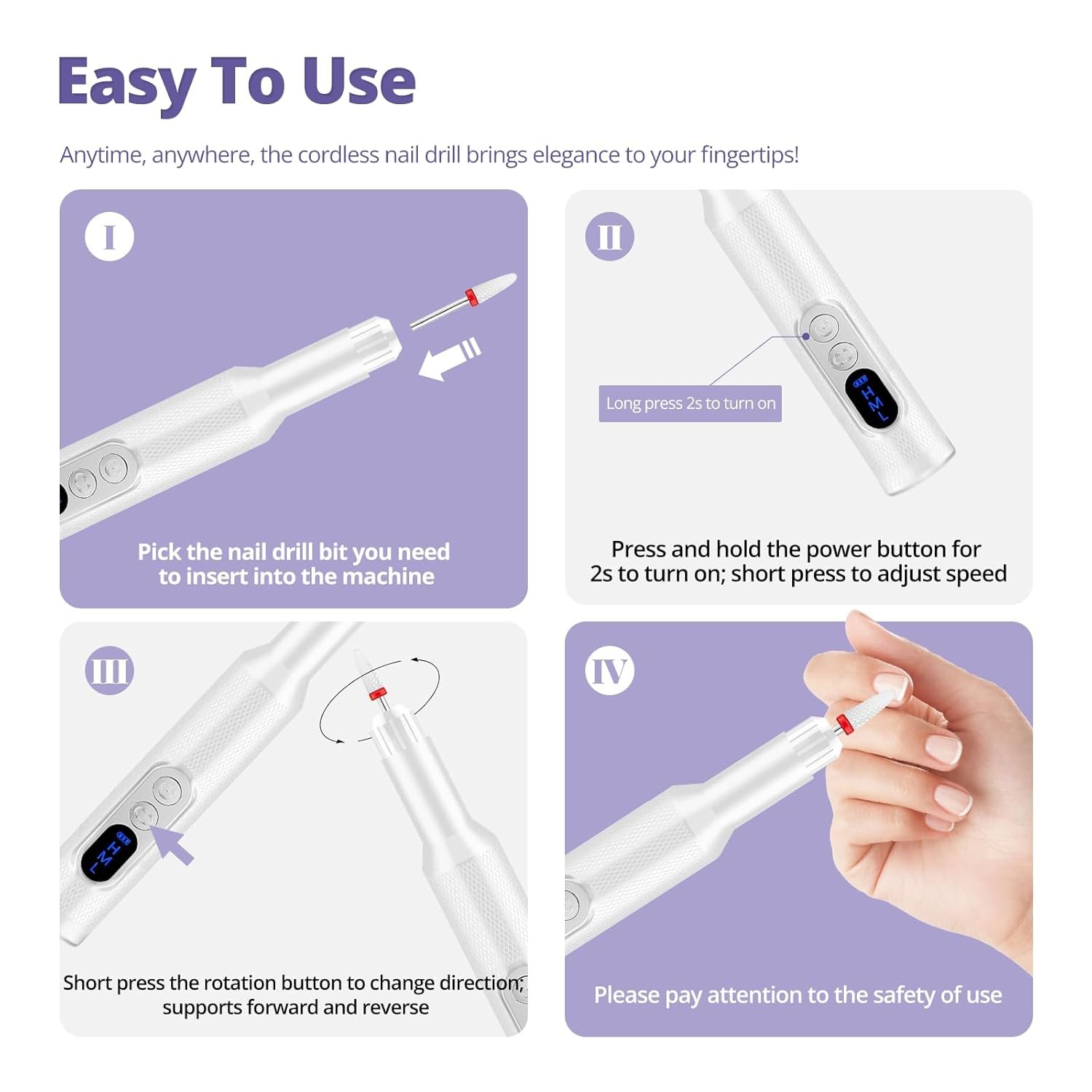 Easy To Use

Anytime, anywhere, the cordless nail drill brings elegance to your fingertips!

I

Pick the nail drill bit you need to insert into the machine

II

Long press 2s to turn on

H M L

Press and hold the power button for 2s to turn on; short press to adjust speed

III

H M L

Short press the rotation button to change direction; supports forward and reverse

IV

Please pay attention to the safety of use