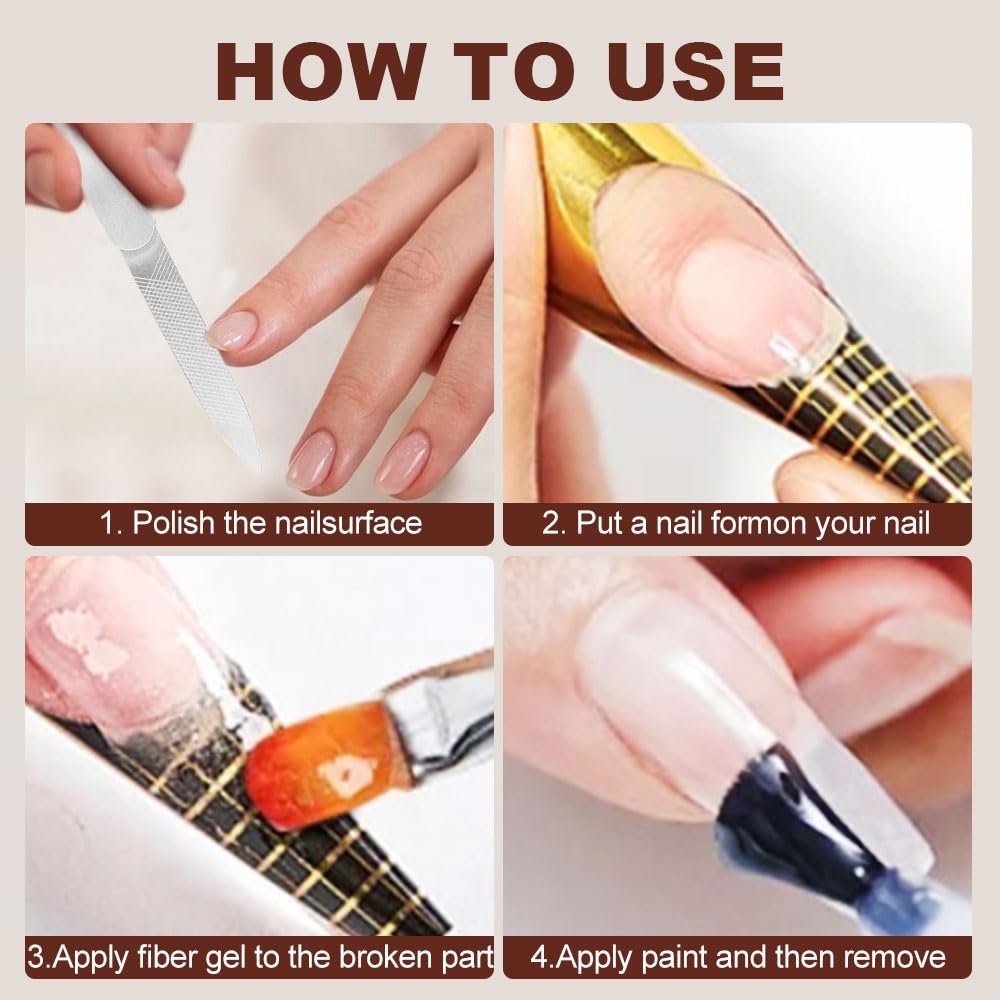 HOW TO USE

1. Polish the nailsurface

2. Put a nail formon your nail

3.Apply fiber gel to the broken part

4.Apply paint and then remove