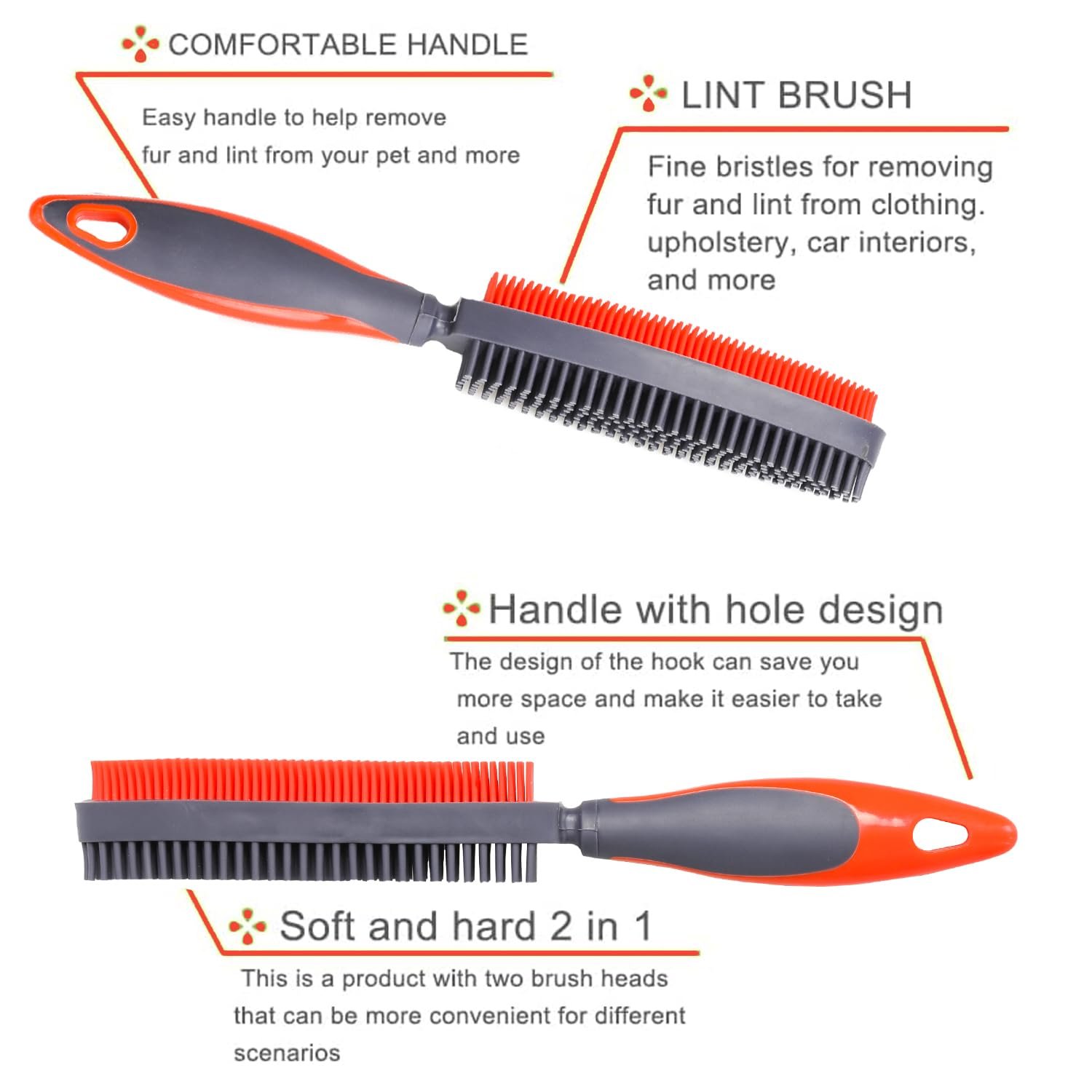 COMFORTABLE HANDLE

Easy handle to help remove fur and lint from your pet and more

LINT BRUSH

Fine bristles for removing fur and lint from clothing. upholstery, car interiors, and more

Handle with hole design

The design of the hook can save you more space and make it easier to take and use

Soft and hard 2 in 1

This is a product with two brush heads that can be more convenient for different scenarios