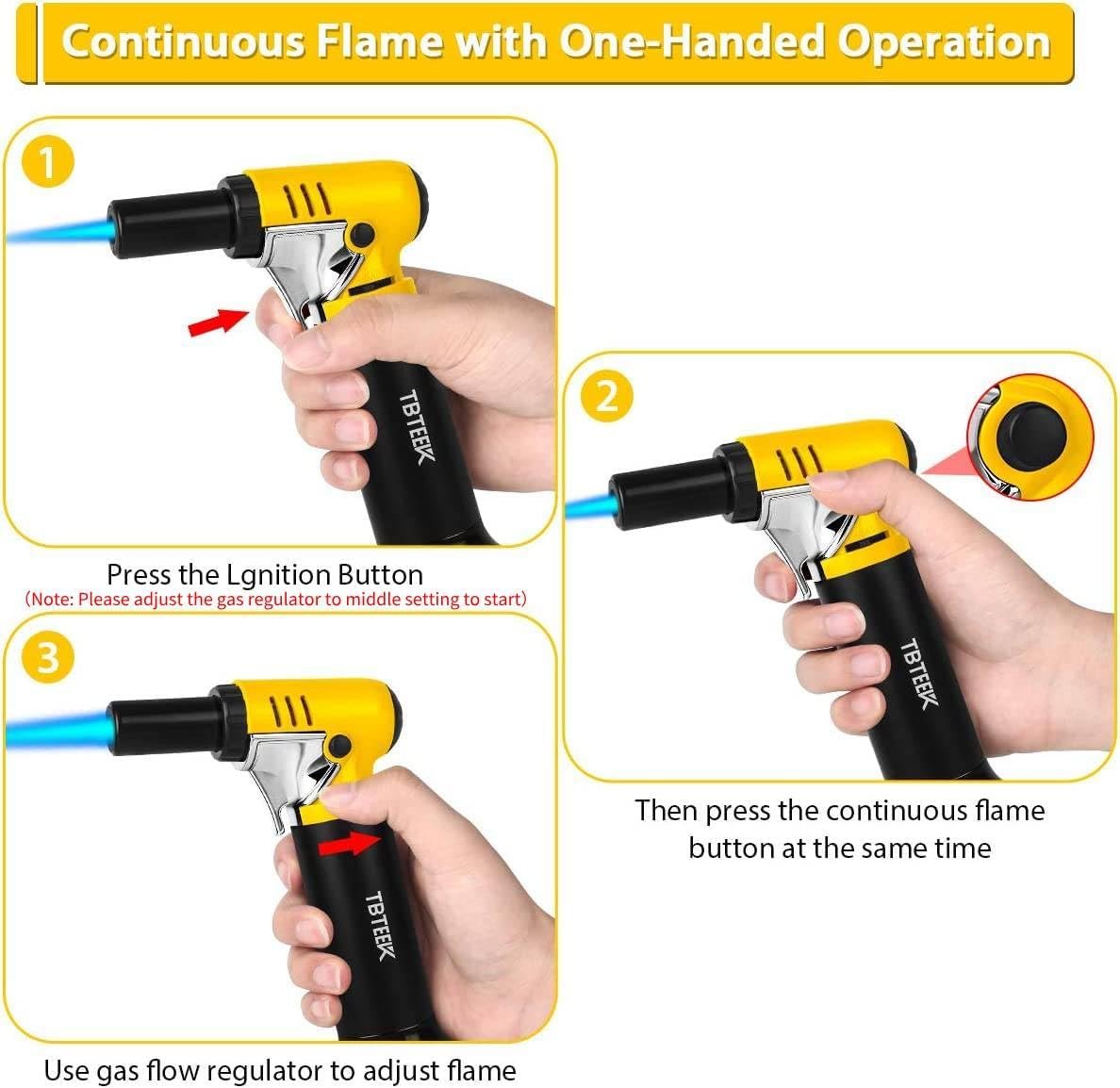 Continuous Flame with One-Handed Operation

1

TBTEEK

Press the Lgnition Button
(Note: Please adjust the gas regulator to middle setting to start)

2

TBTEEK

Then press the continuous flame button at the same time

3

TBTEEK

Use gas flow regulator to adjust flame