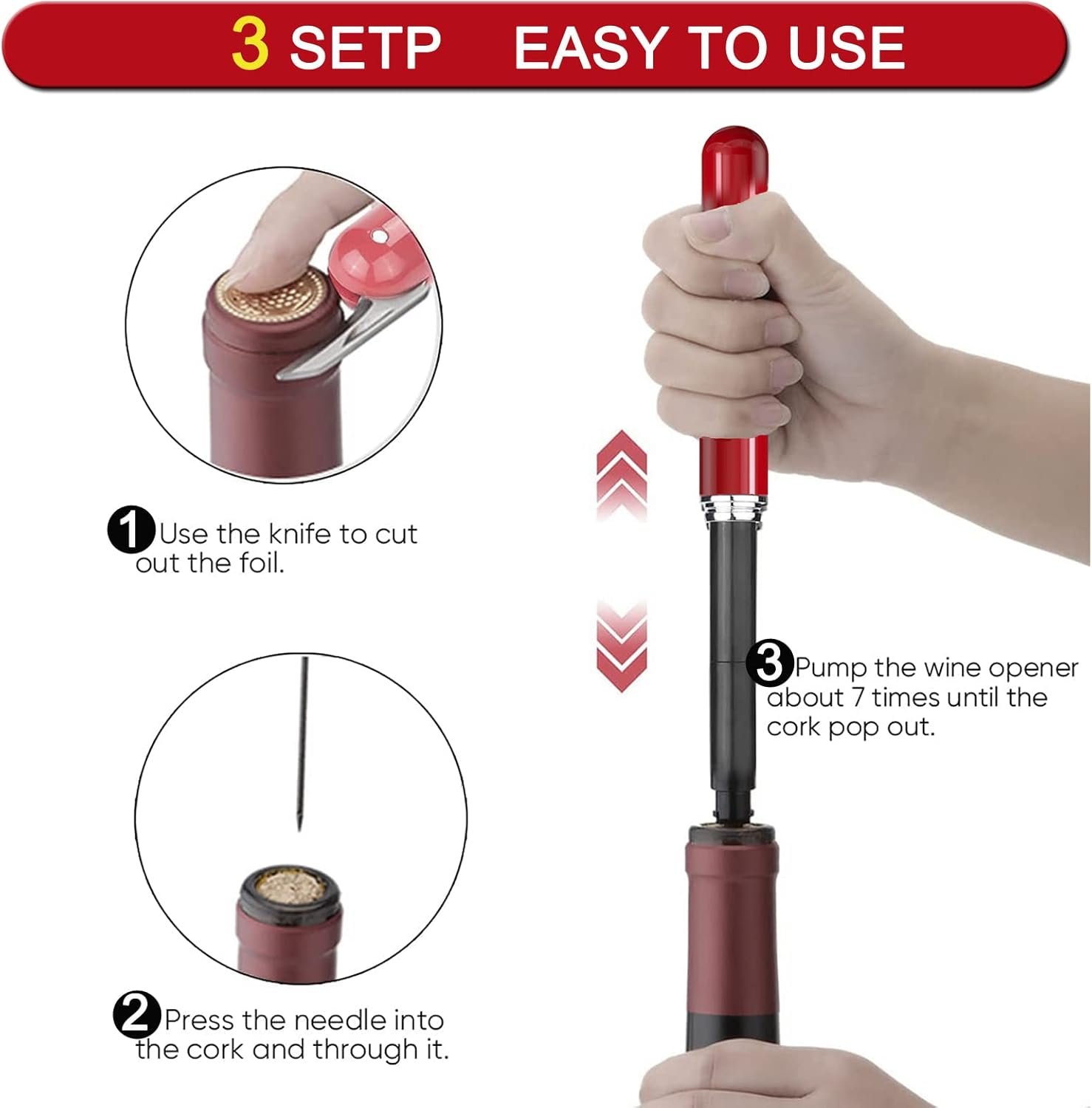 3 SETP EASY TO USE

1 Use the knife to cut out the foil.

2 Press the needle into the cork and through it.

3 Pump the wine opener about 7 times until the cork pop out.