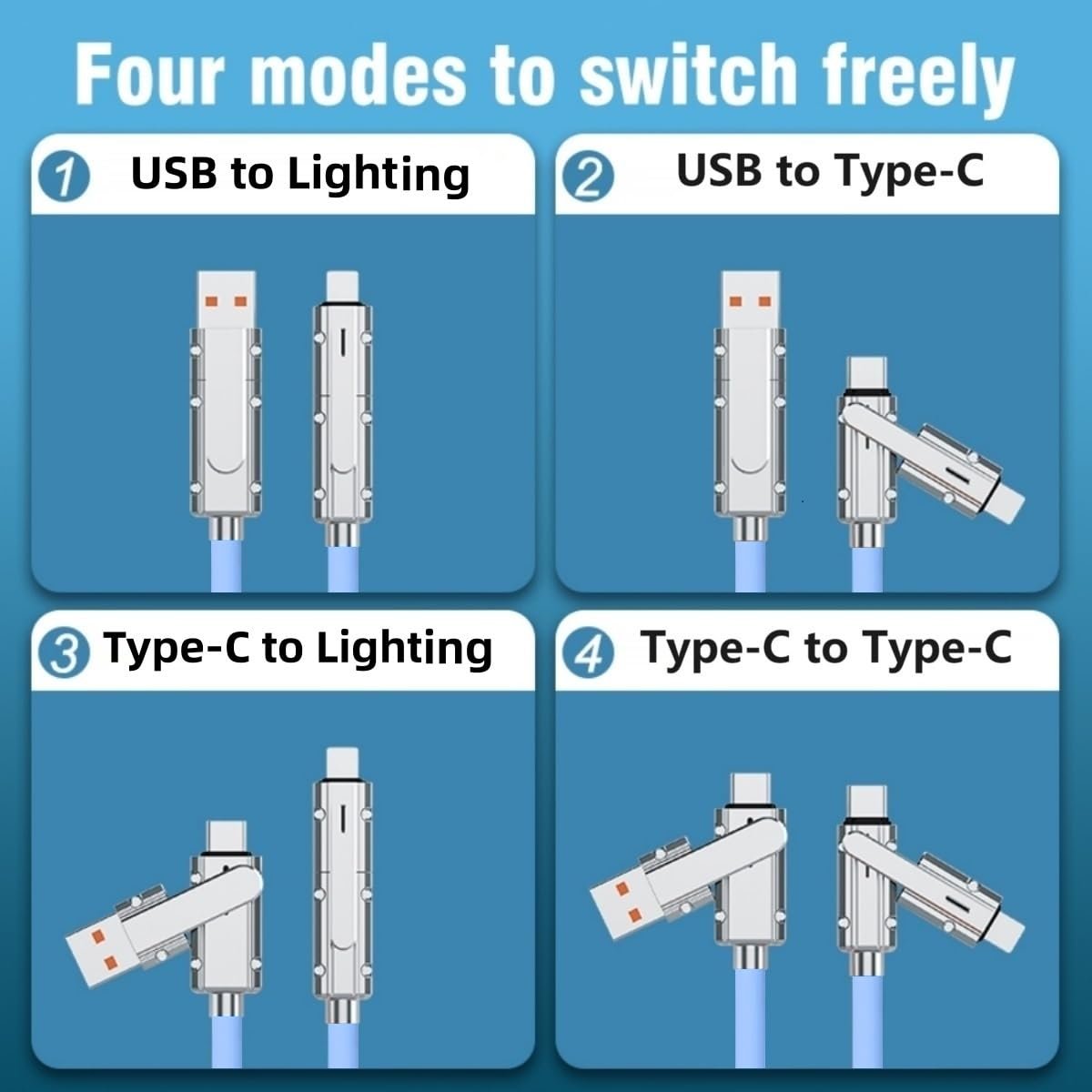 Four modes to switch freely

1 USB to Lighting

2 USB to Type-C

3 Type-C to Lighting

4 Type-C to Type-C