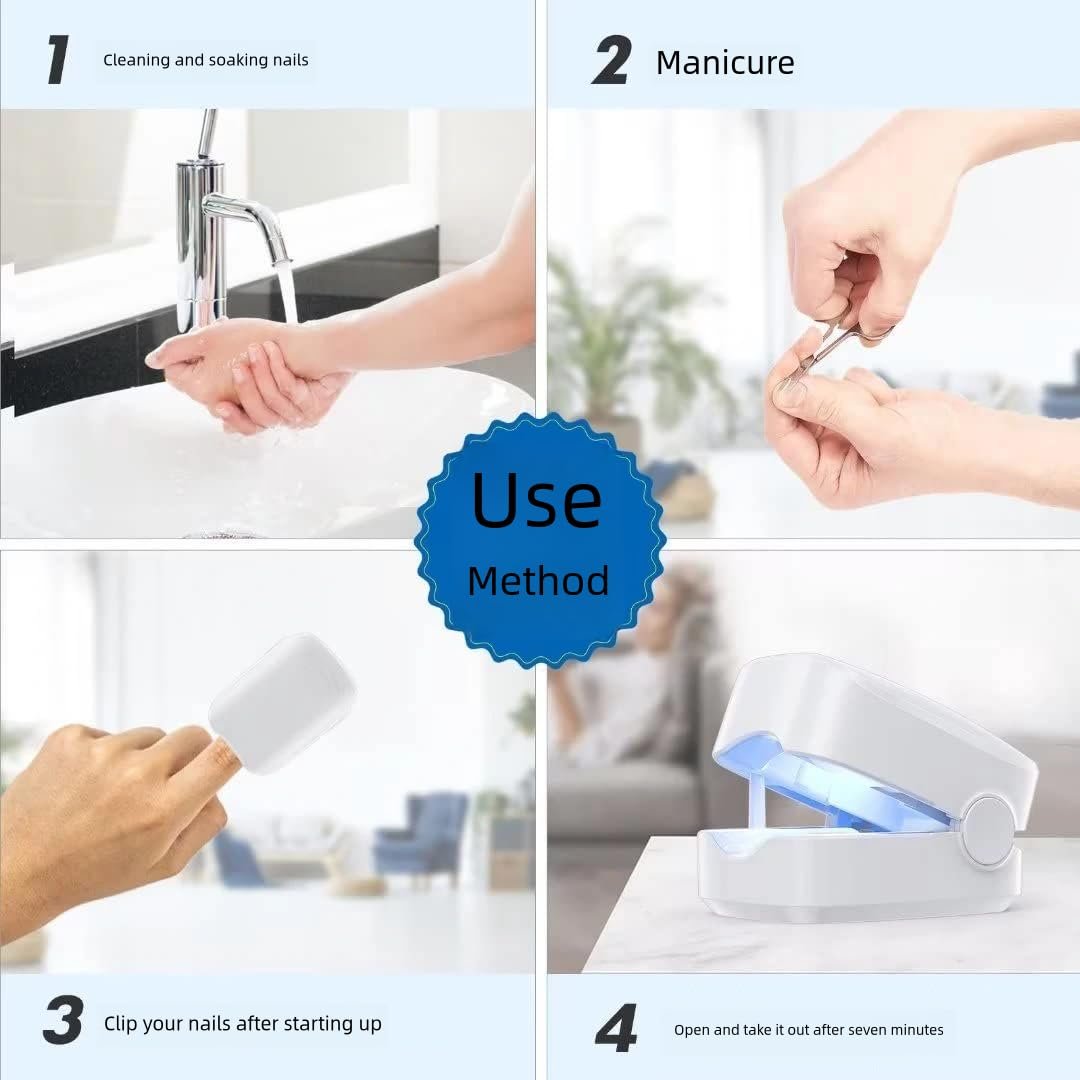 1 Cleaning and soaking nails

2 Manicure

Use
Method

3 Clip your nails after starting up

4 Open and take it out after seven minutes