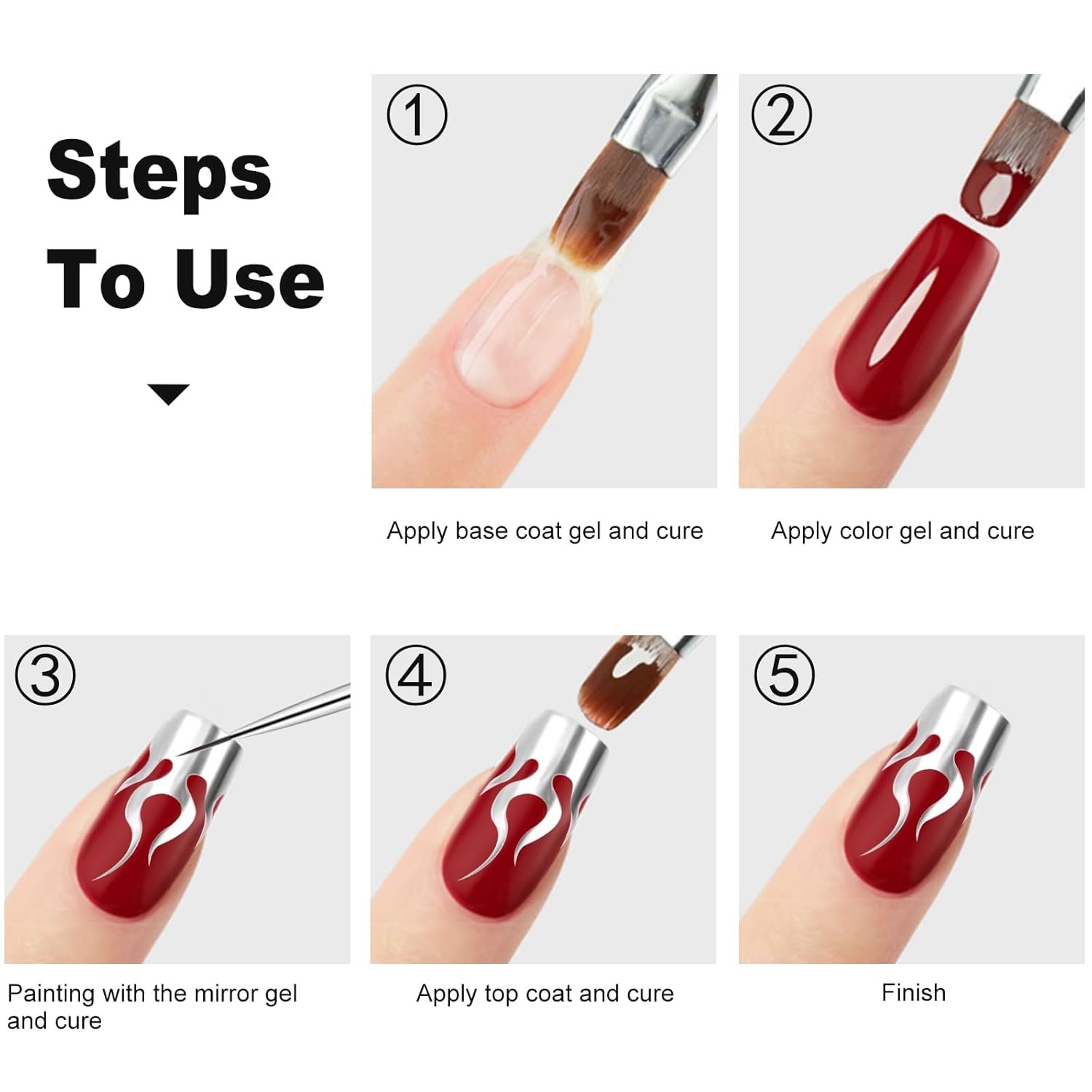 Steps To Use

①

Apply base coat gel and cure

②

Apply color gel and cure

③

Painting with the mirror gel and cure

④

Apply top coat and cure

⑤

Finish