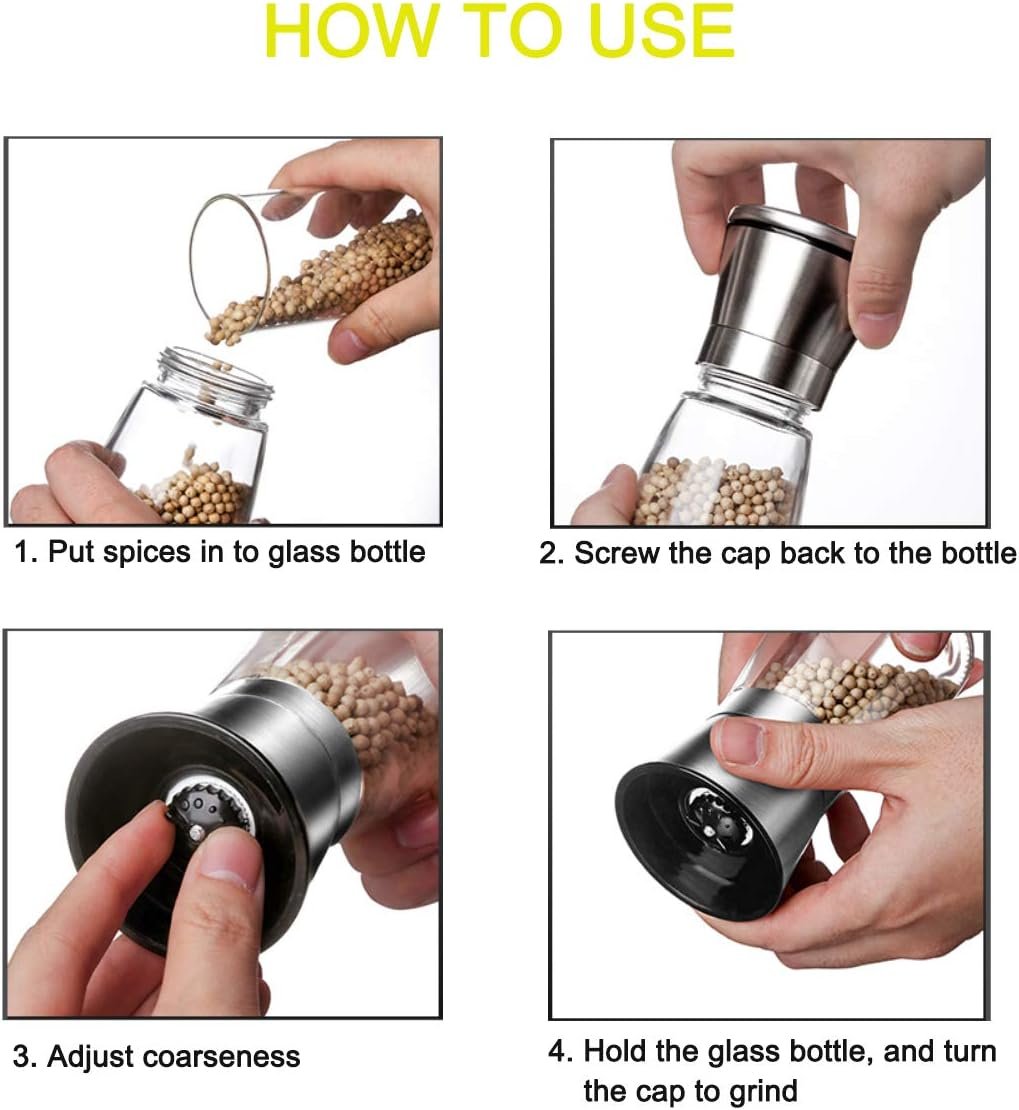 HOW TO USE

1. Put spices in to glass bottle

2. Screw the cap back to the bottle

3. Adjust coarseness

4. Hold the glass bottle, and turn the cap to grind