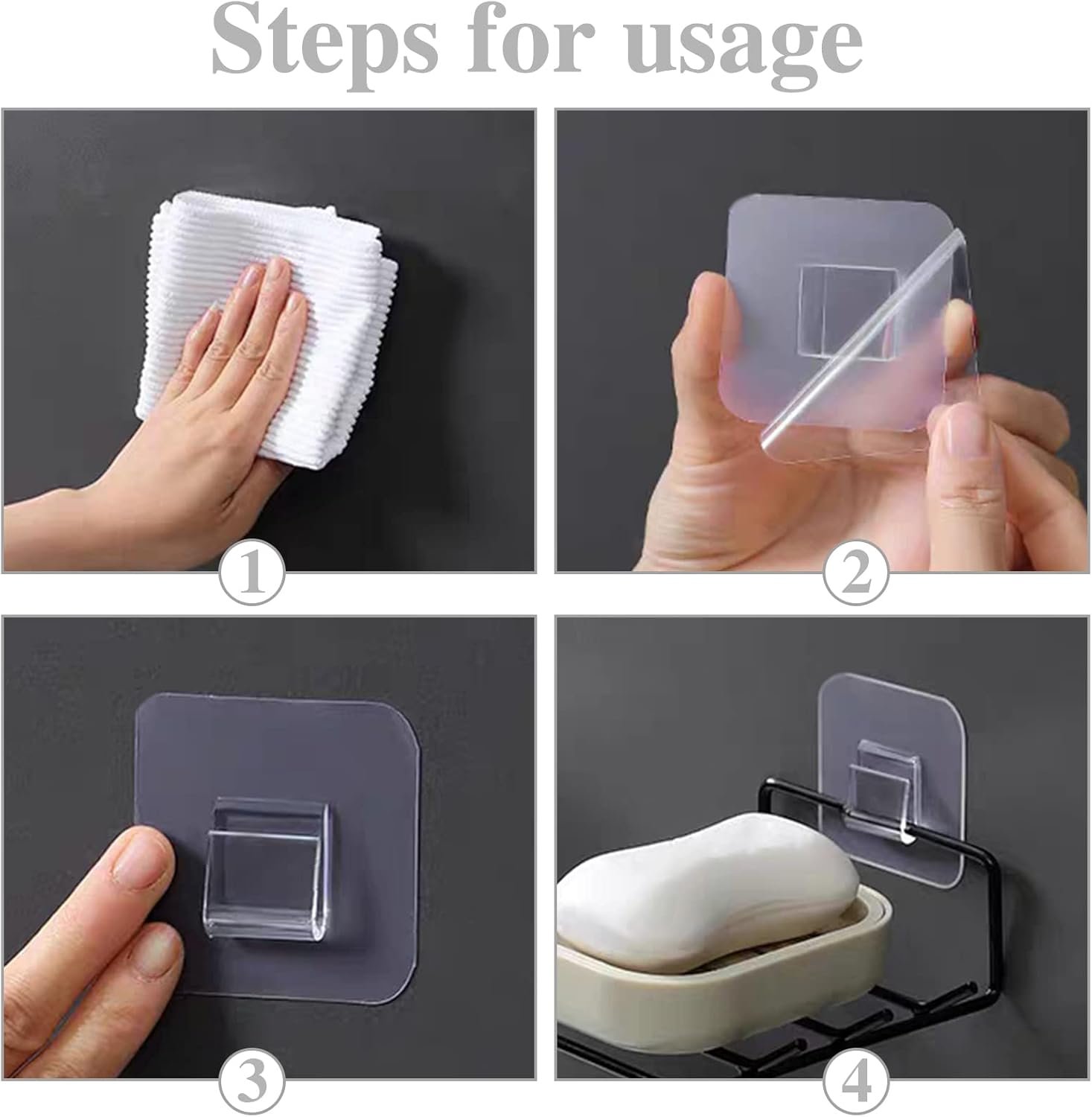 Steps for usage

1

2

3

4