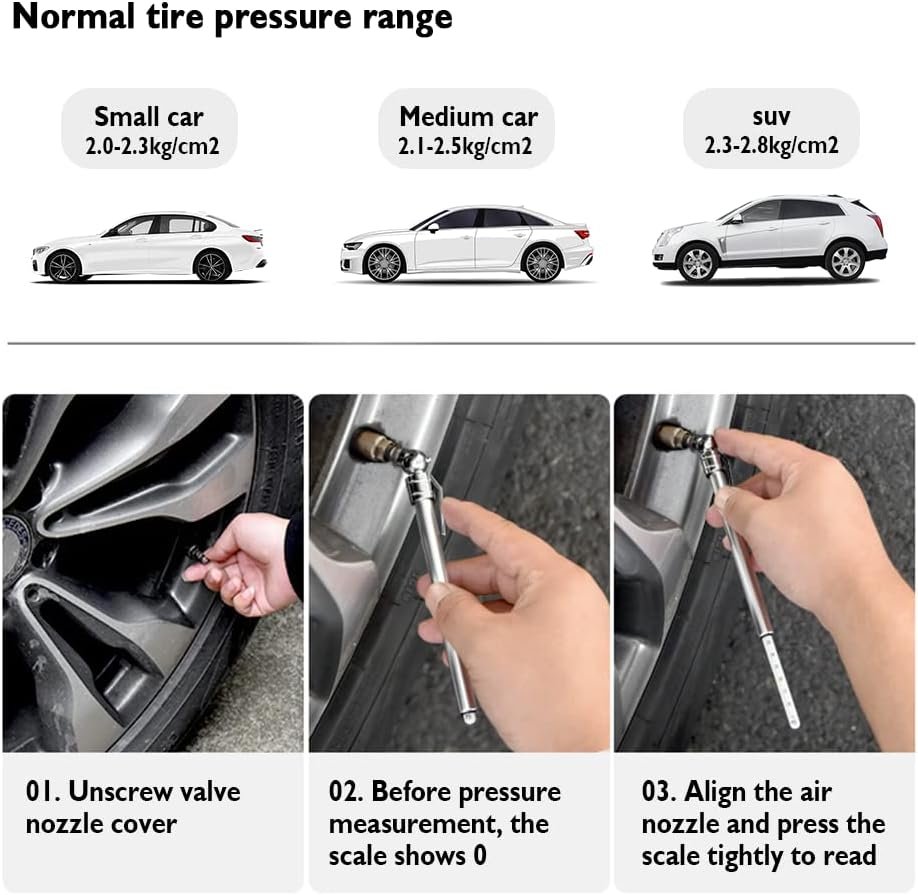 Normal tire pressure range

Small car
2.0-2.3kg/cm2

Medium car
2.1-2.5kg/cm2

suv
2.3-2.8kg/cm2

01. Unscrew valve nozzle cover

02. Before pressure measurement, the scale shows 0

03. Align the air nozzle and press the scale tightly to read