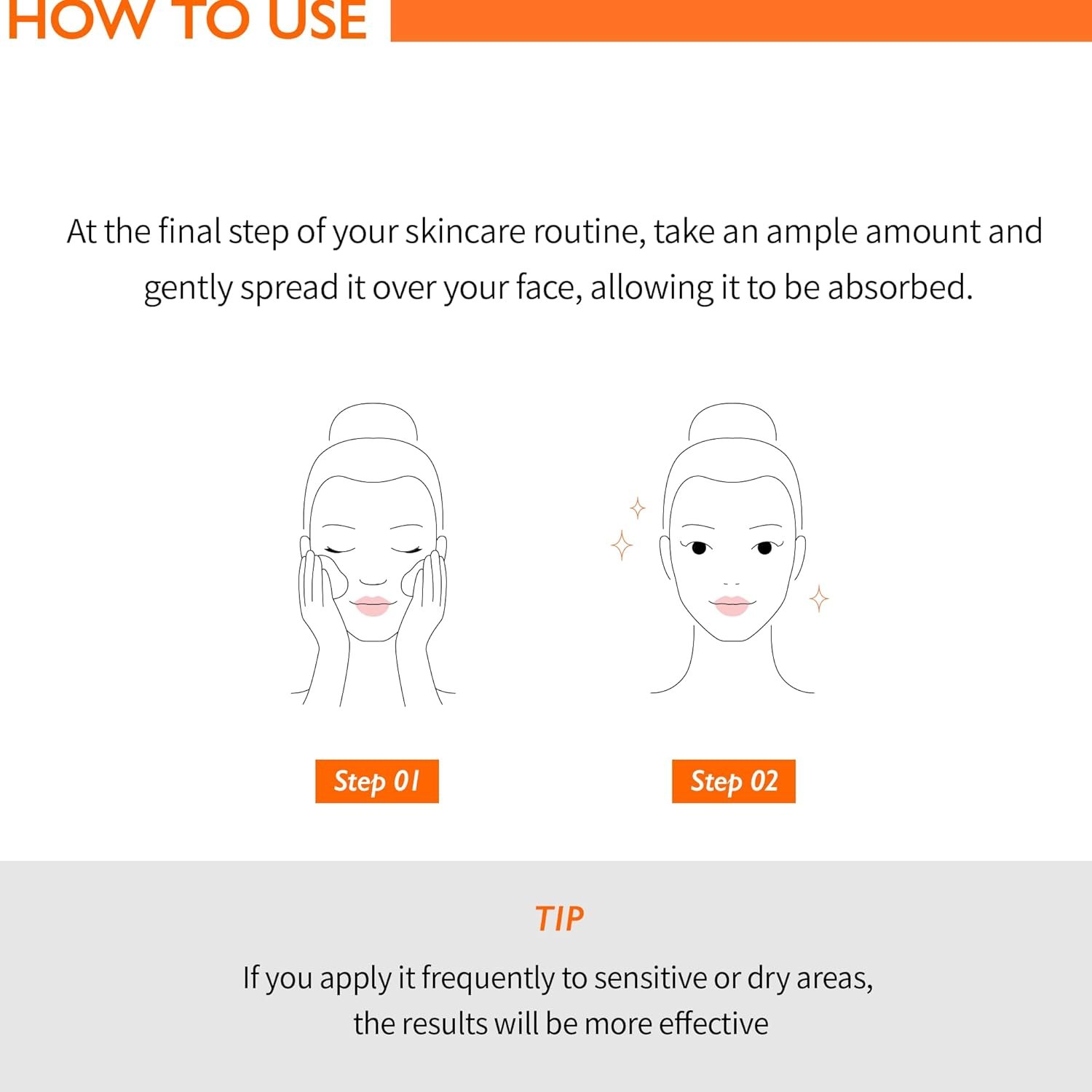 HOW TO USE

At the final step of your skincare routine, take an ample amount and gently spread it over your face, allowing it to be absorbed.

Step 01

Step 02

TIP

If you apply it frequently to sensitive or dry areas, the results will be more effective