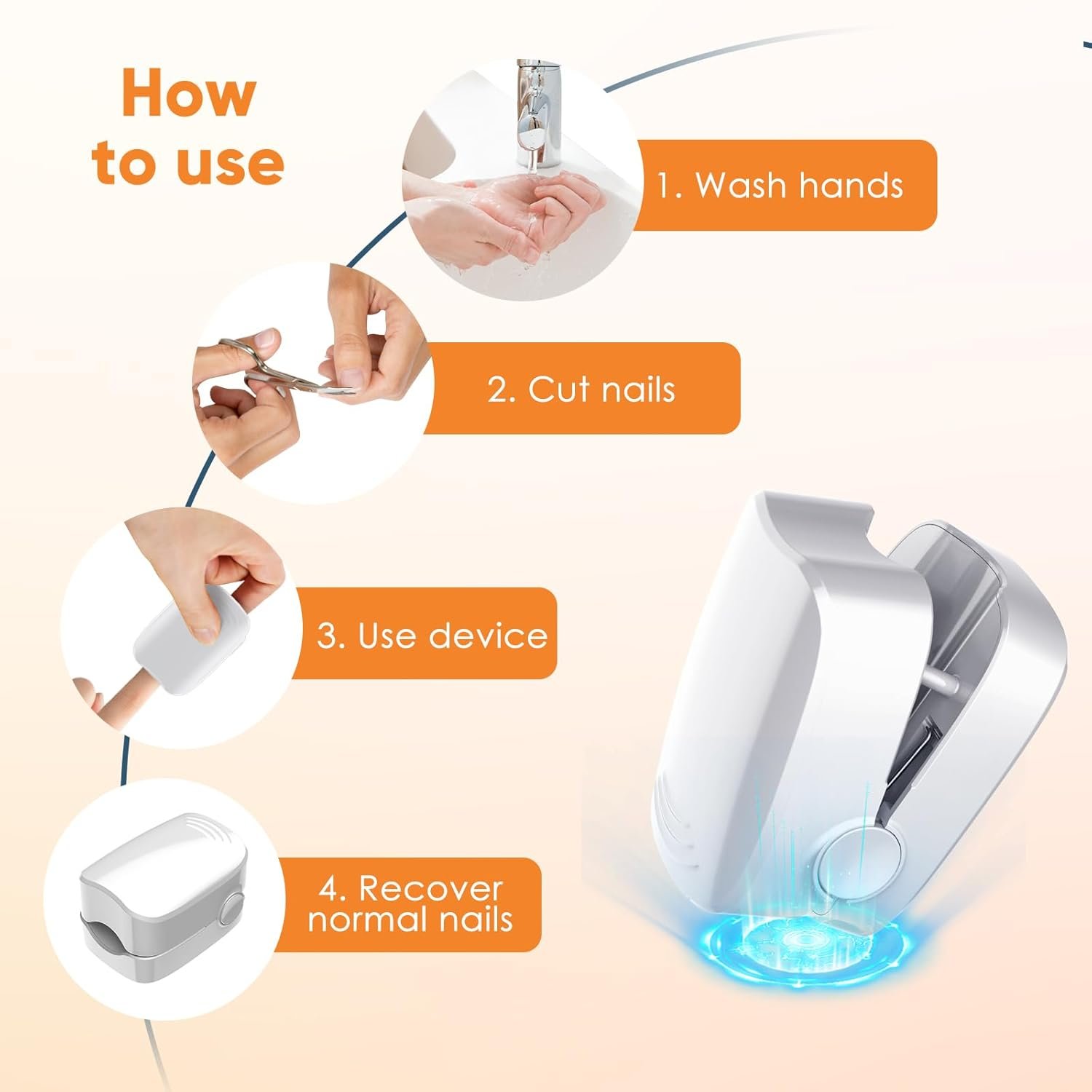 How to use

1. Wash hands

2. Cut nails

3. Use device

4. Recover normal nails