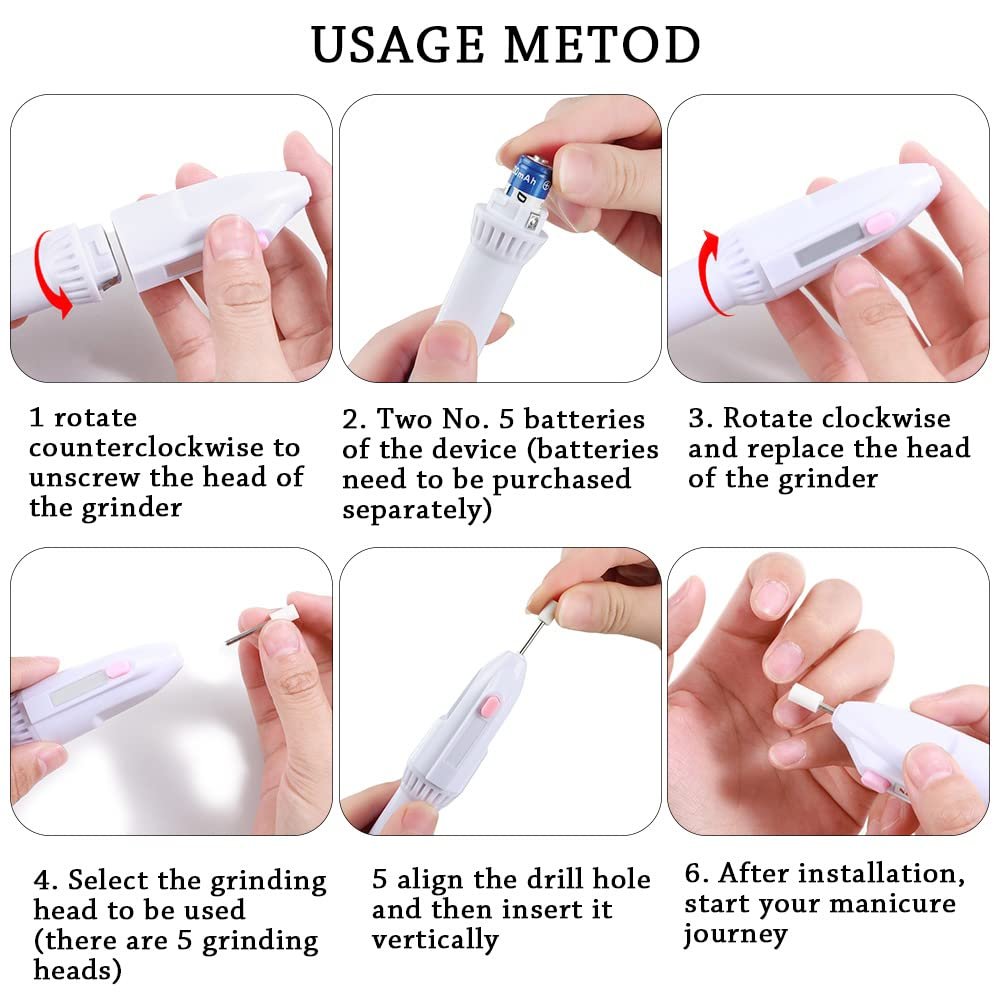 USAGE METOD

1 rotate counterclockwise to unscrew the head of the grinder

2. Two No. 5 batteries of the device (batteries need to be purchased separately)

3. Rotate clockwise and replace the head of the grinder

4. Select the grinding head to be used (there are 5 grinding heads)

5 align the drill hole and then insert it vertically

6. After installation, start your manicure journey