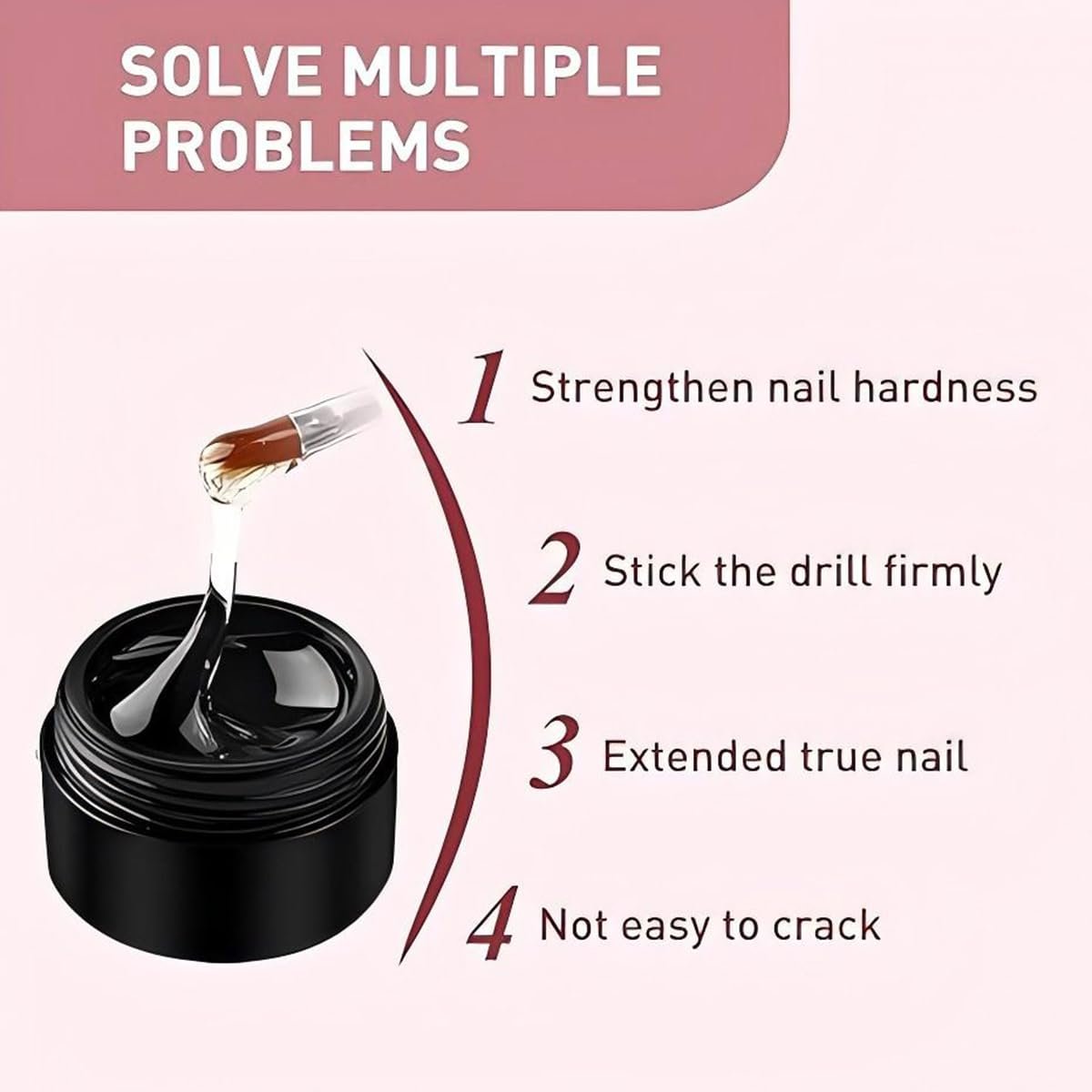 SOLVE MULTIPLE PROBLEMS

1 Strengthen nail hardness

2 Stick the drill firmly

3 Extended true nail

4 Not easy to crack