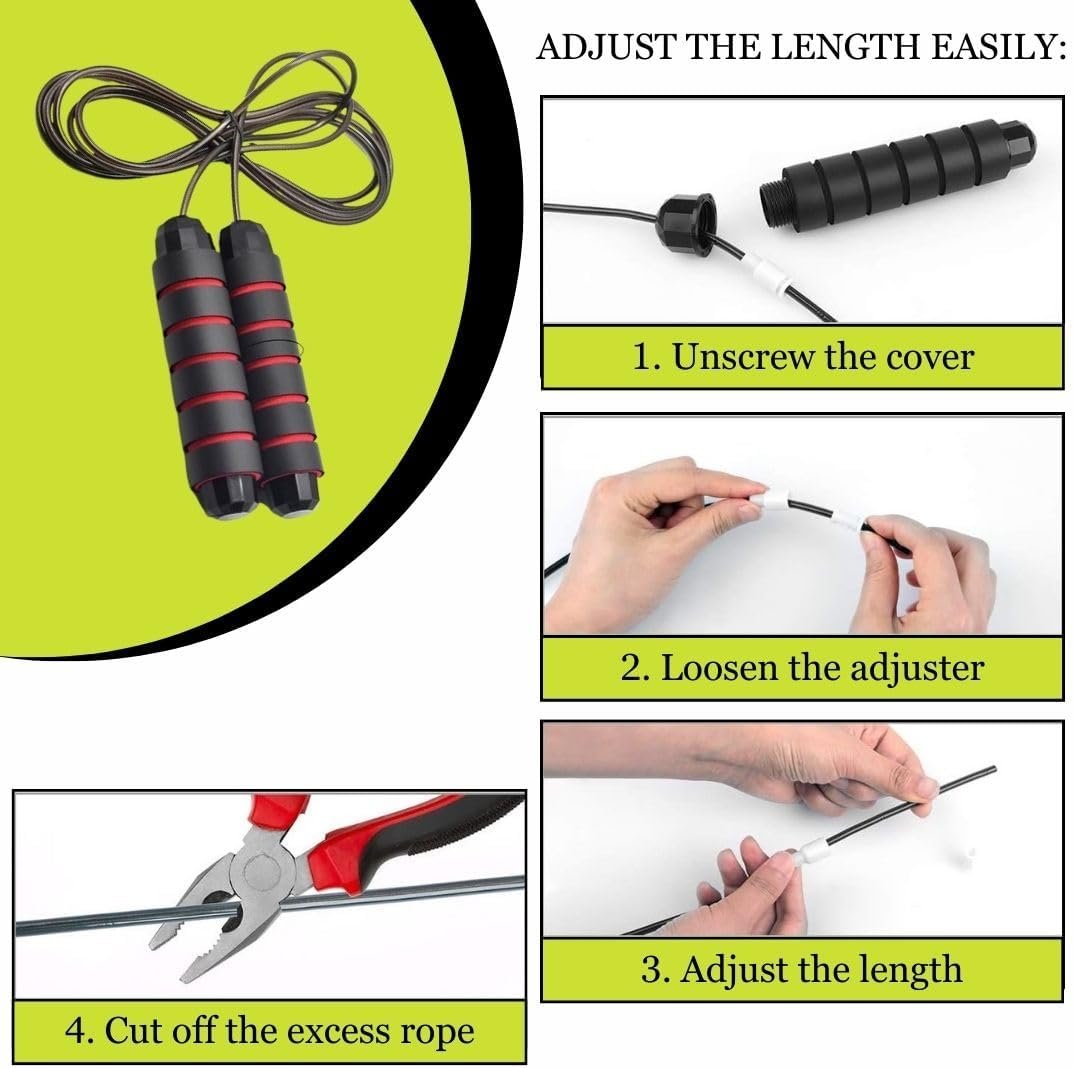 ADJUST THE LENGTH EASILY:

1. Unscrew the cover

2. Loosen the adjuster

3. Adjust the length

4. Cut off the excess rope