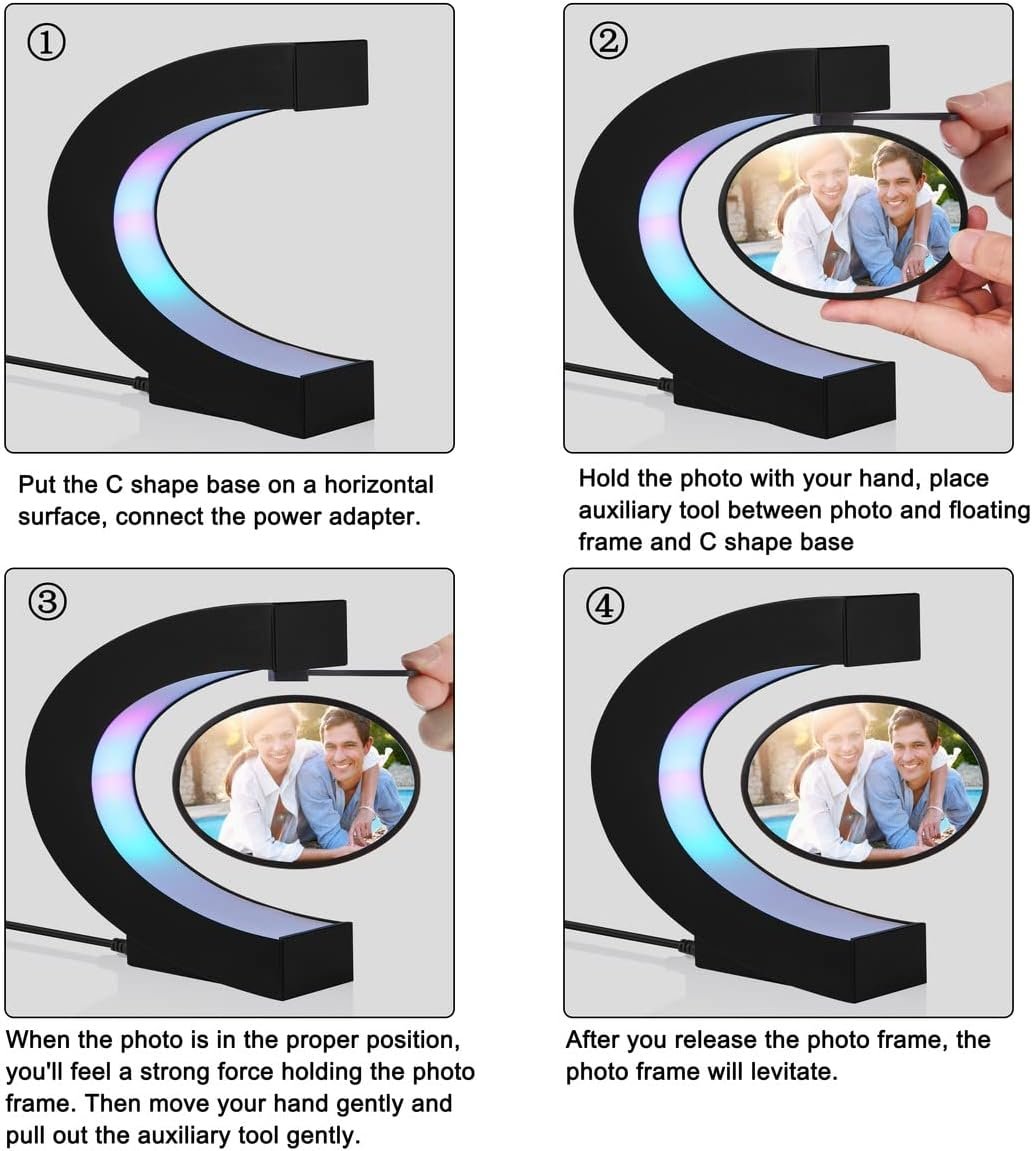 ①

Put the C shape base on a horizontal surface, connect the power adapter.

②

Hold the photo with your hand, place auxiliary tool between photo and floating frame and C shape base

③

When the photo is in the proper position, you'll feel a strong force holding the photo frame. Then move your hand gently and pull out the auxiliary tool gently.

④

After you release the photo frame, the photo frame will levitate.