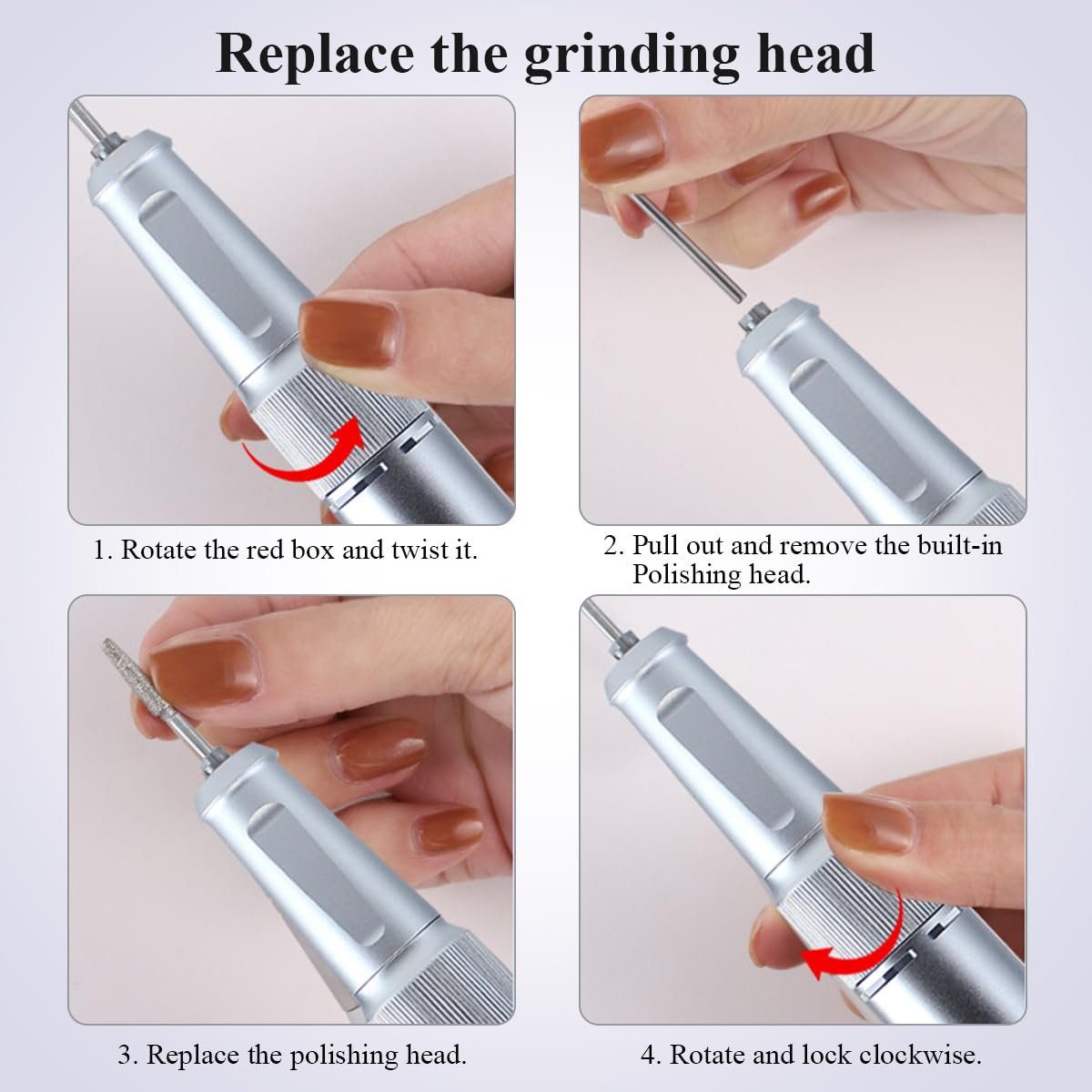 Replace the grinding head

1. Rotate the red box and twist it.

2. Pull out and remove the built-in Polishing head.

3. Replace the polishing head.

4. Rotate and lock clockwise.